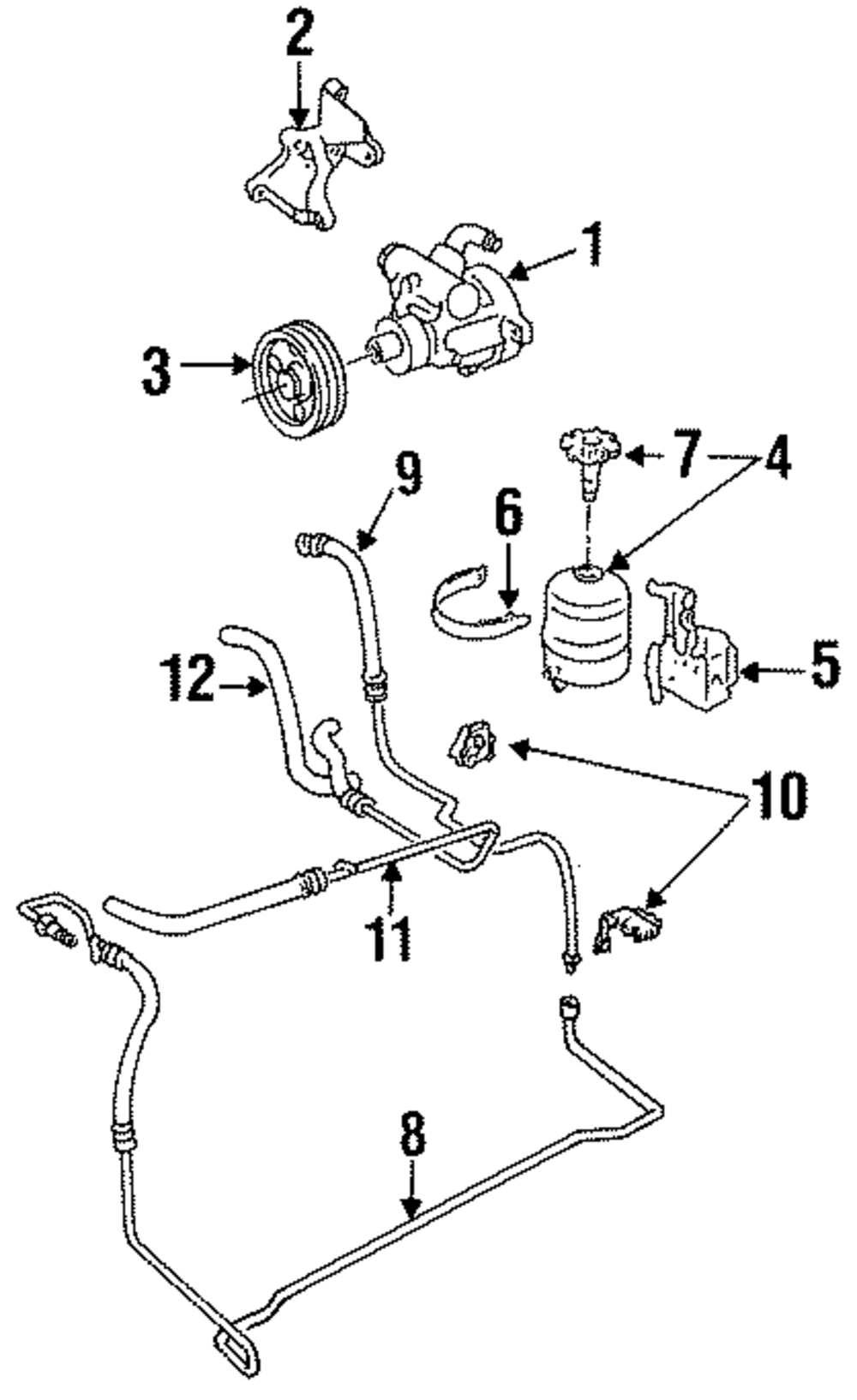 2
1
3
9
7
4
6
12
5
10
11
8