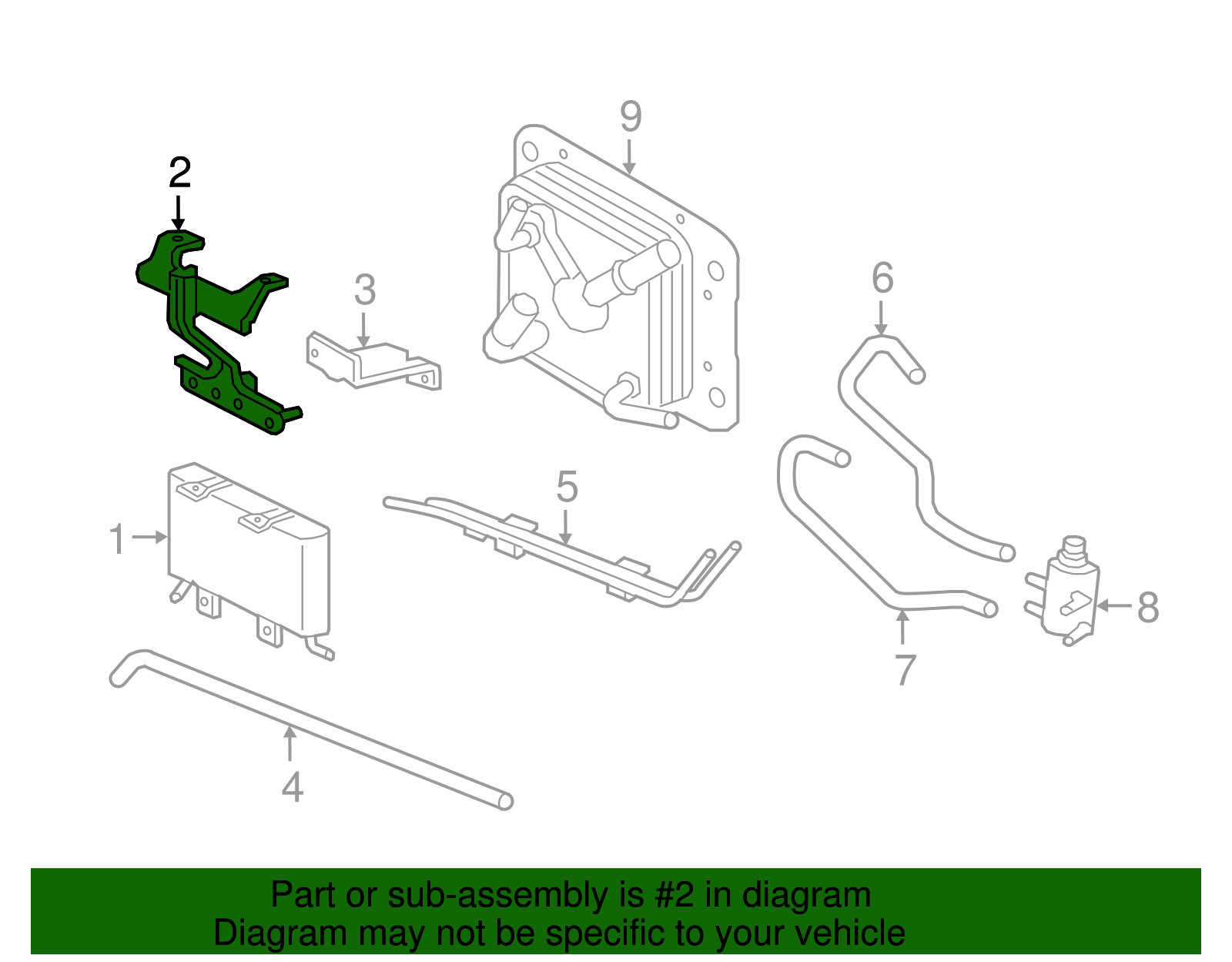 9
2
3
6
5
1
8
7
4

Part or sub-assembly is #2 in diagram
Diagram may not be specific to your vehicle