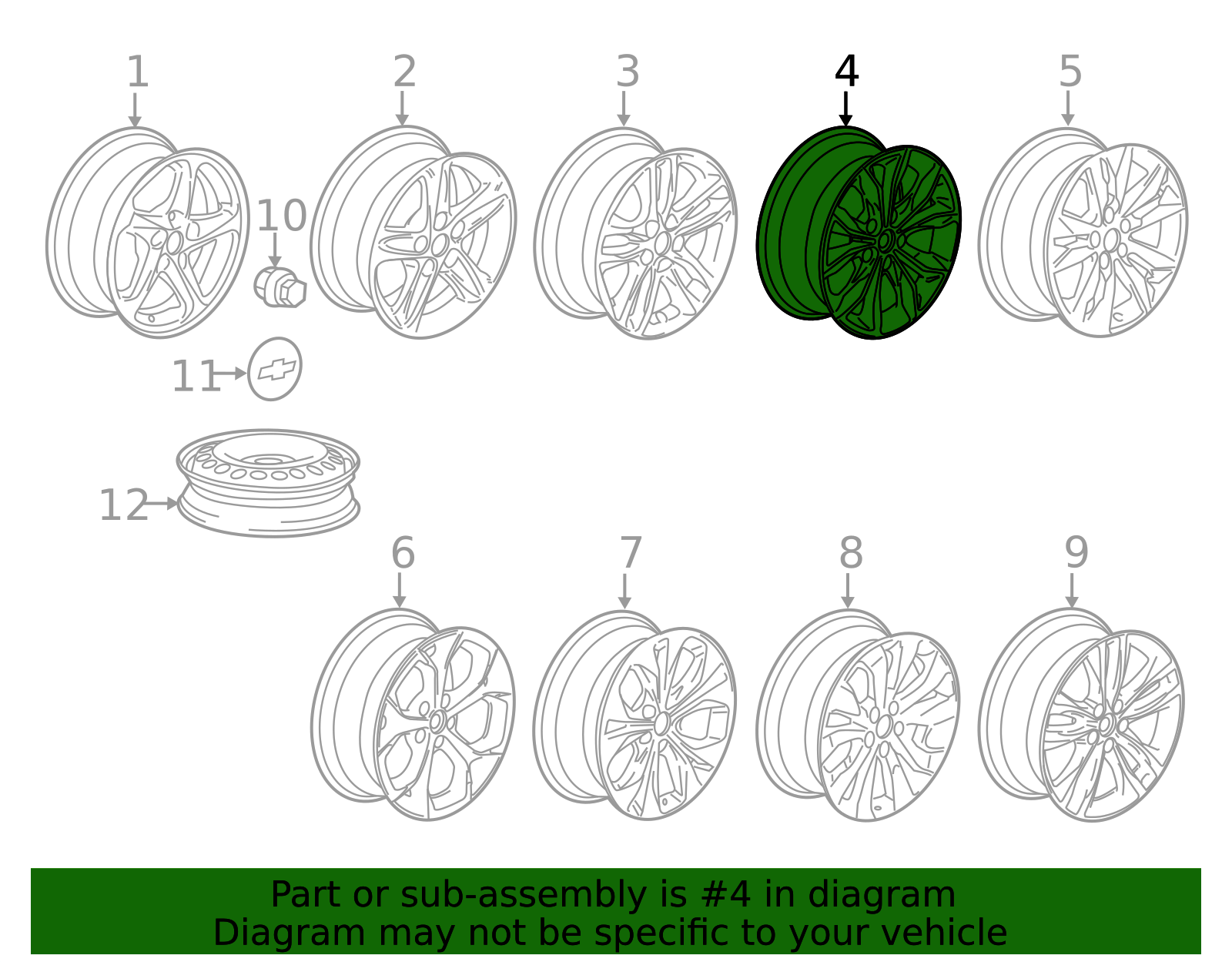 1
2
3
4
5
10
11
12
6
7
8
9

Part or sub-assembly is #4 in diagram
Diagram may not be specific to your vehicle