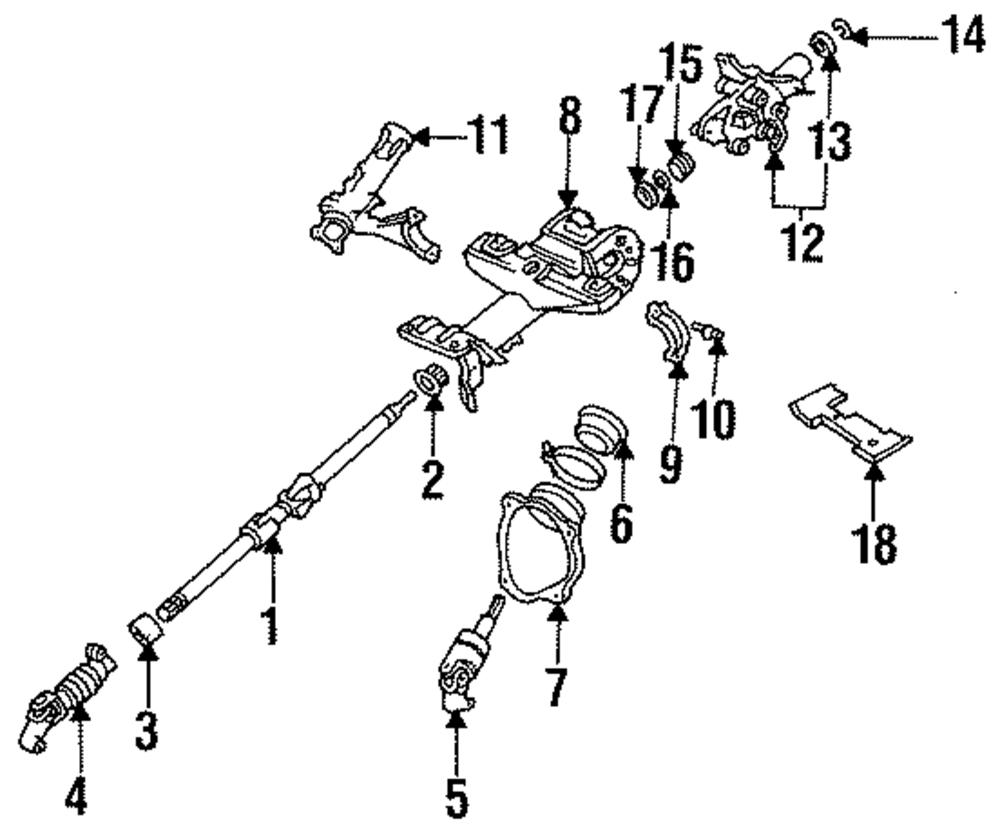 14
15
17
8
11
13
16
12
9
10
2
6
18
1
7
3
4
5