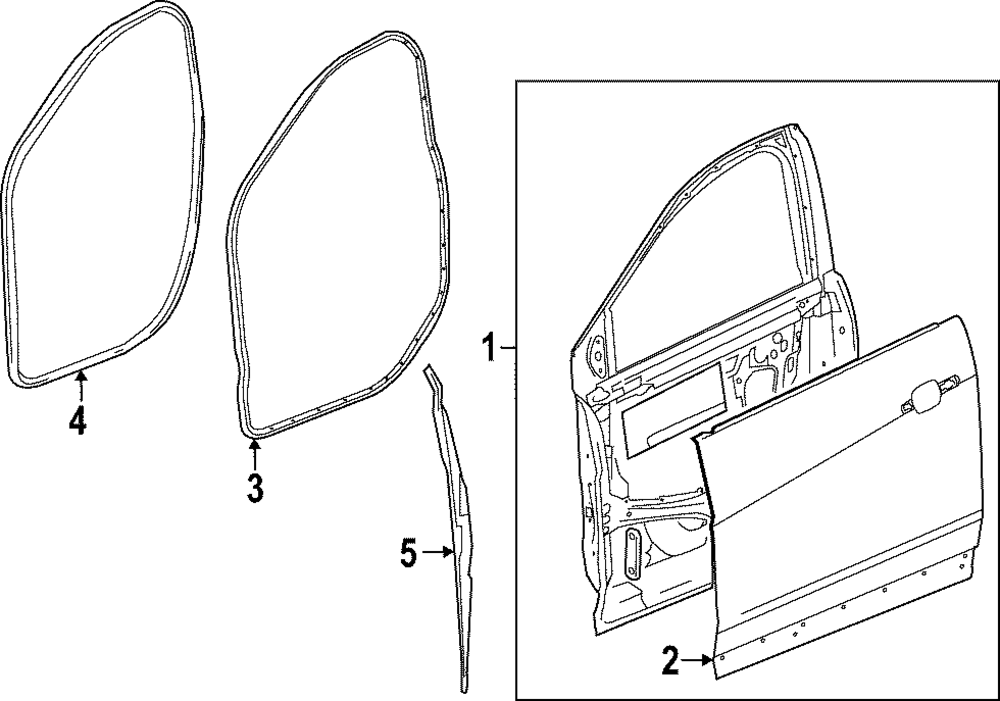 4
3
5
1
2