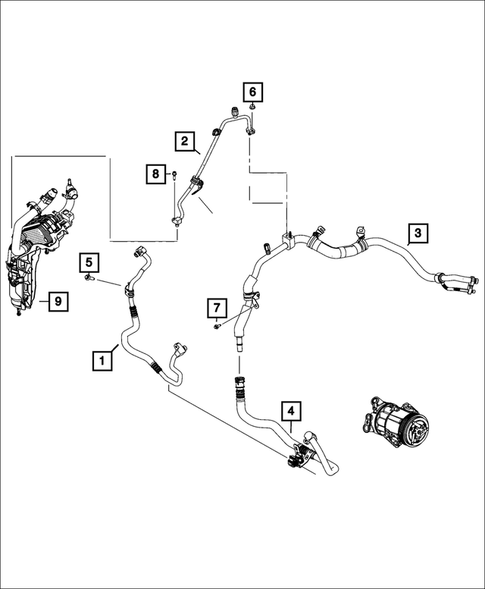 6
2
8
3
5
9
7
1
4