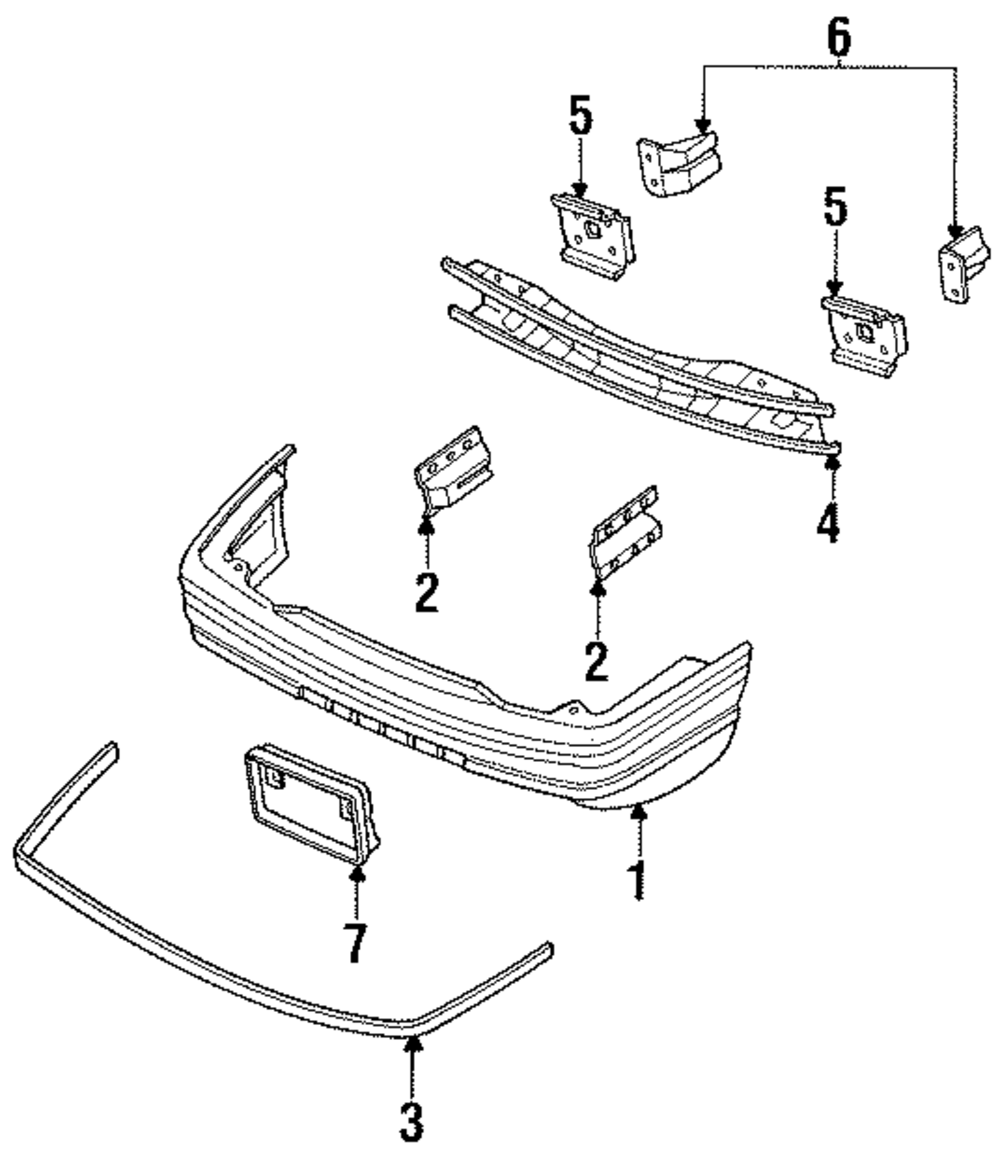 6
5
5
4
2
2
1
7
3