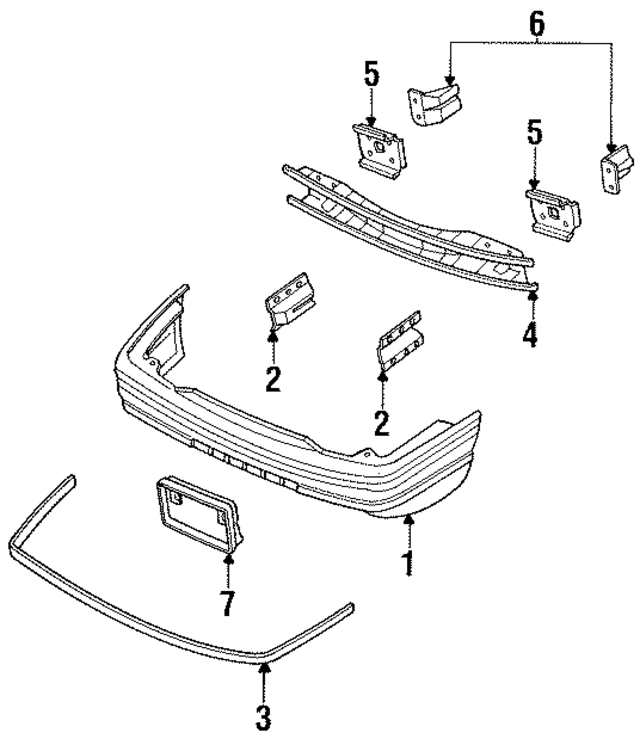 6
5
5
4
2
2
1
7
3