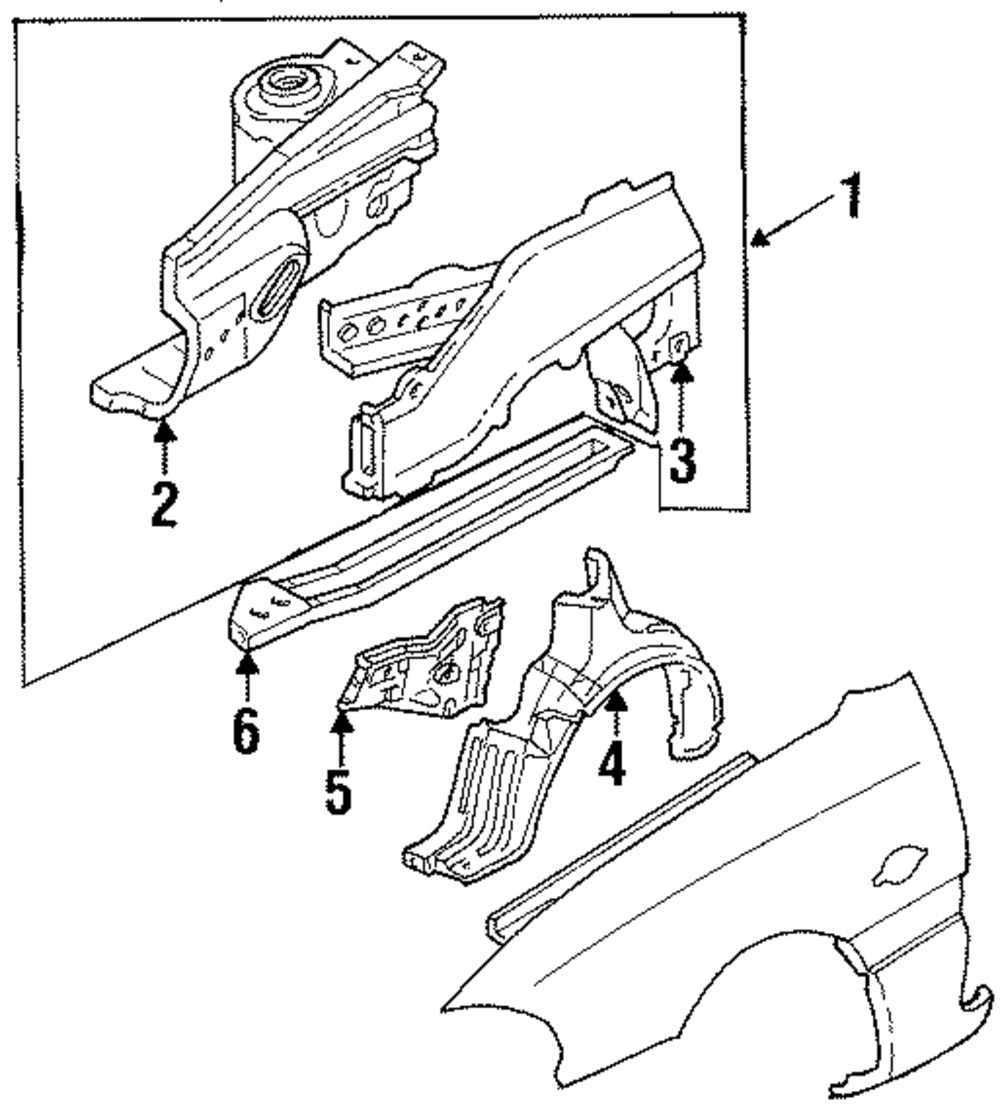 1
2
3
6
5
4