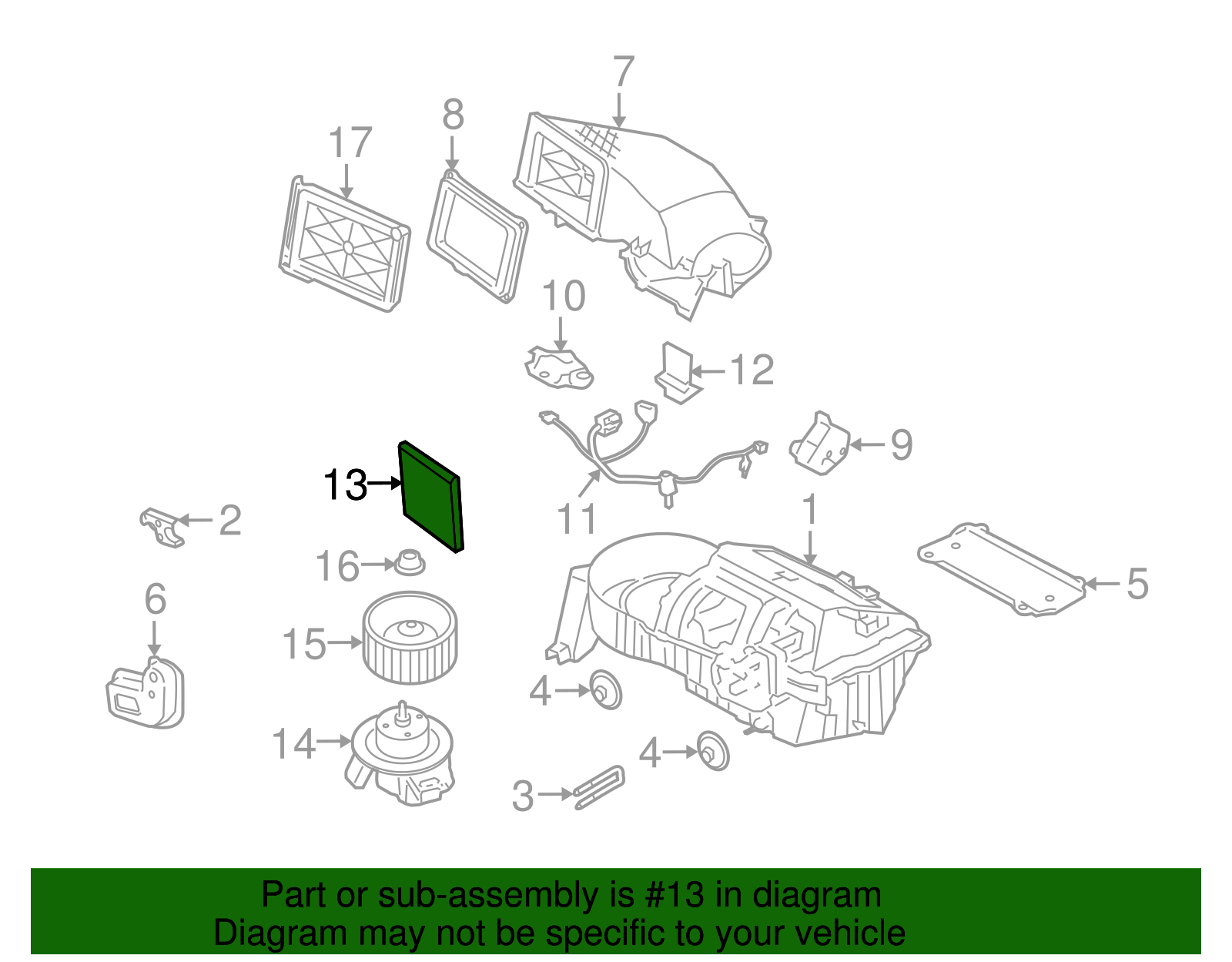 7
8
17
10
12
9
11
13
2
1
16
5
6
15
4
14
4
3

Part or sub-assembly is #13 in diagram
Diagram may not be specific to your vehicle