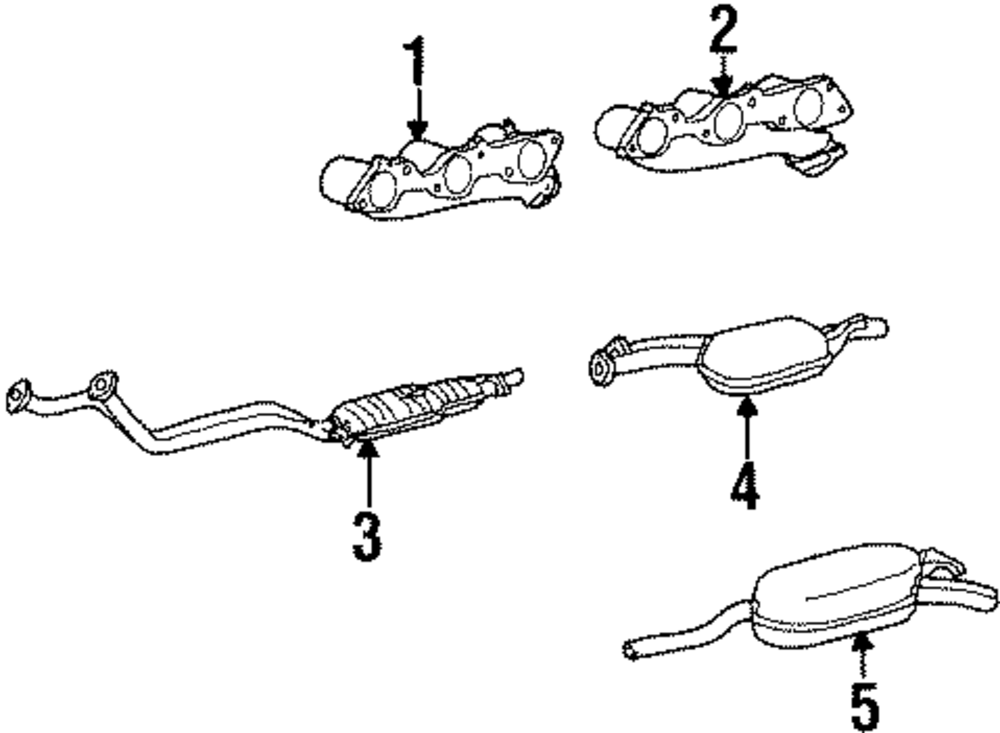 1
2
3
4
5