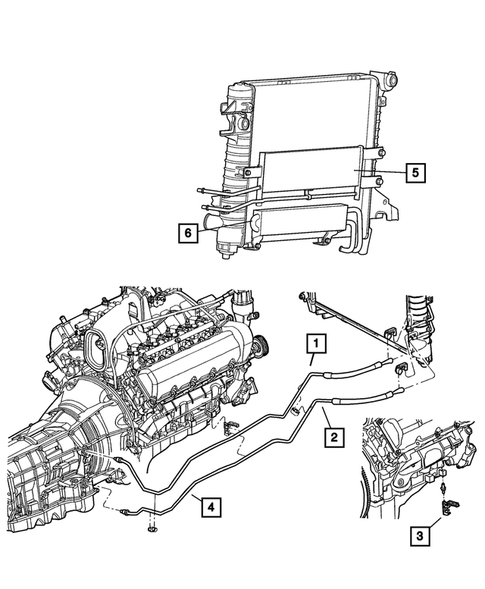 5

6

1

2

4

3