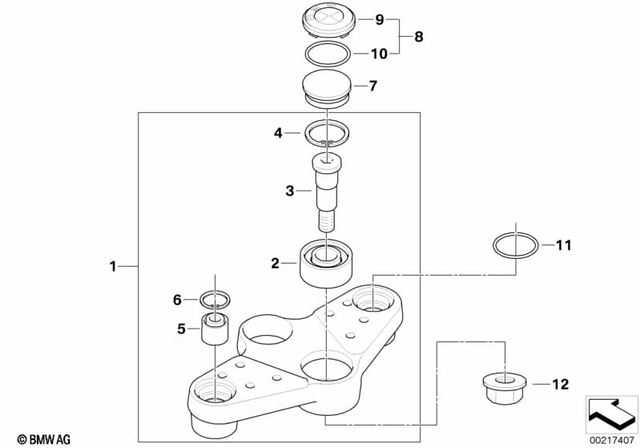 9
8
10
7
4
3
11
1
2
6
5
12
© BMW AG
00217407