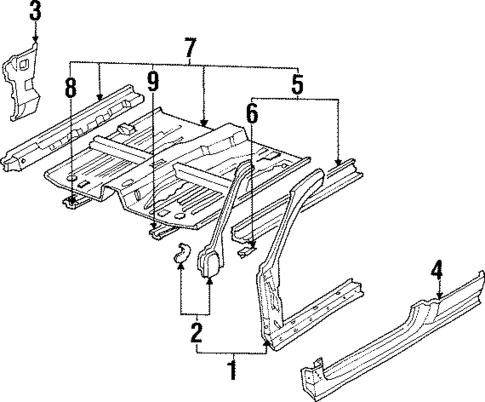 3
7
8
9
5
6
4
2
1