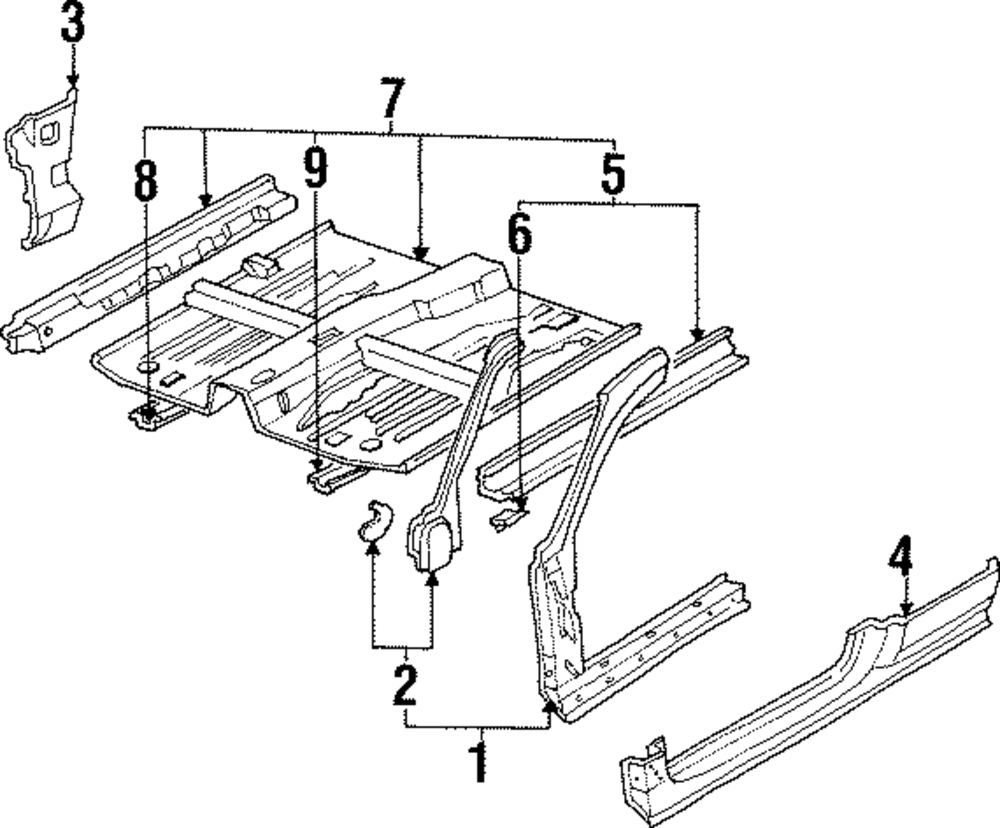 3
7
8
9
5
6
4
2
1