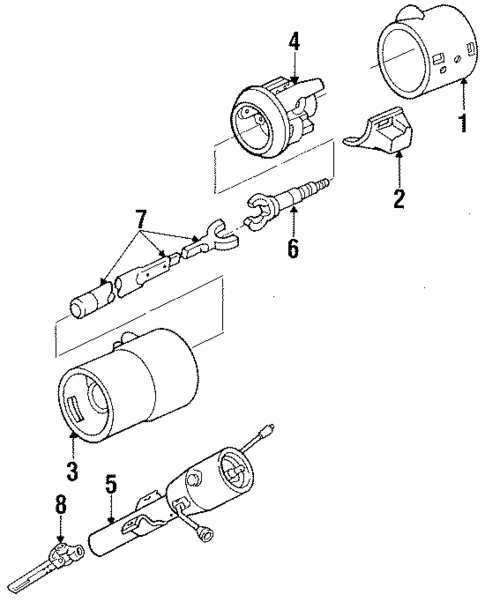 4
1
2
7
6
3
5
8