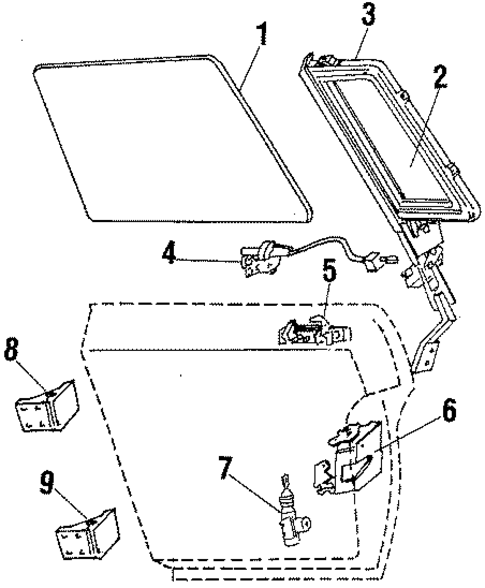 1
3
2
4
5
8
6
7
9