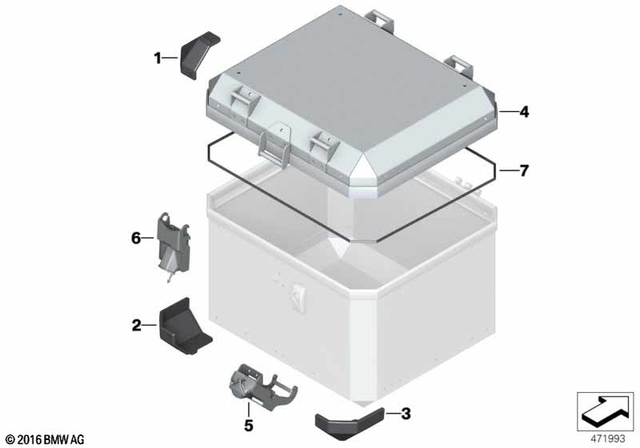 1
4
7
6
2
5
3
© 2016 BMW AG
471993