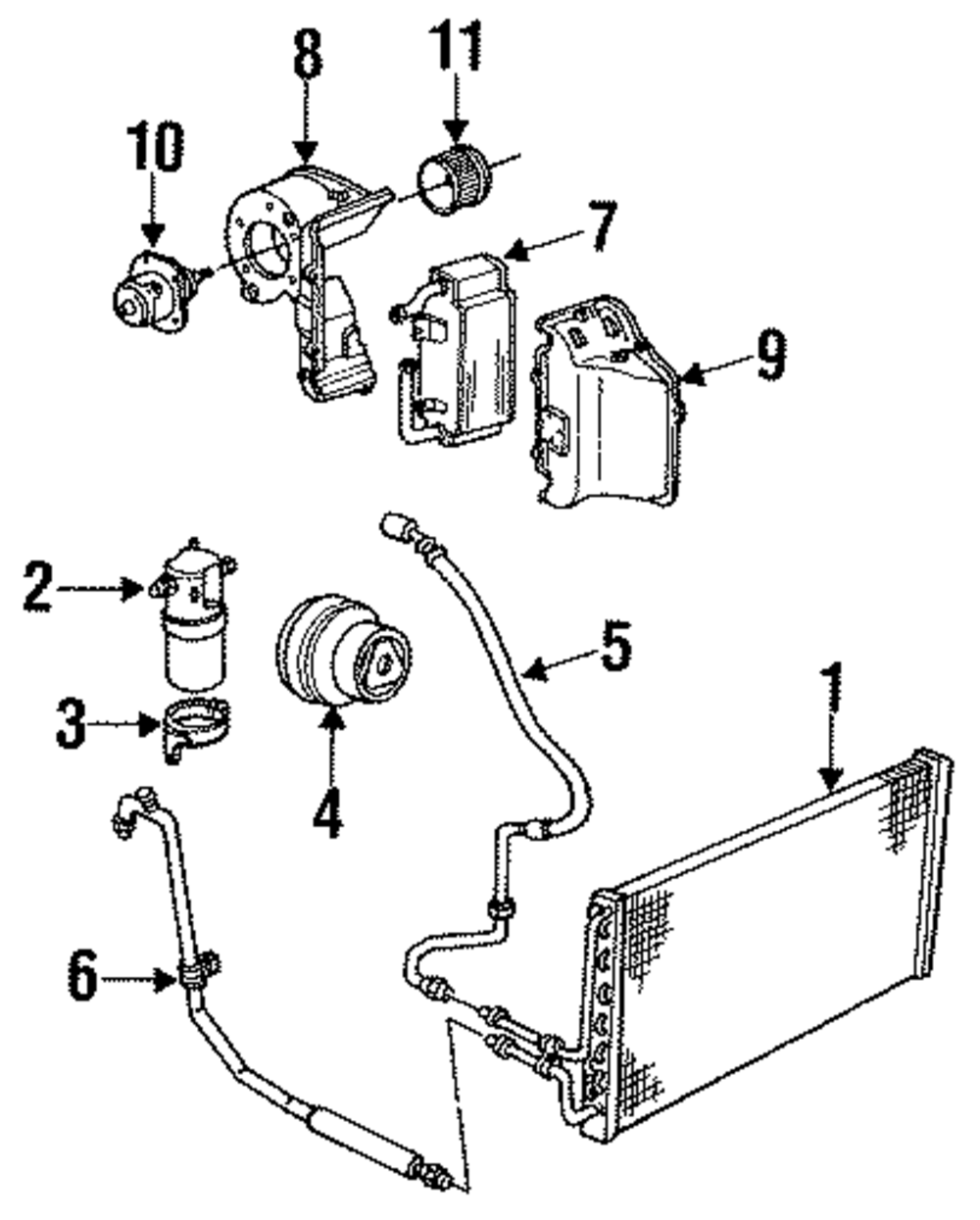 10
8
11
7
9
2
3
4
5
1
6