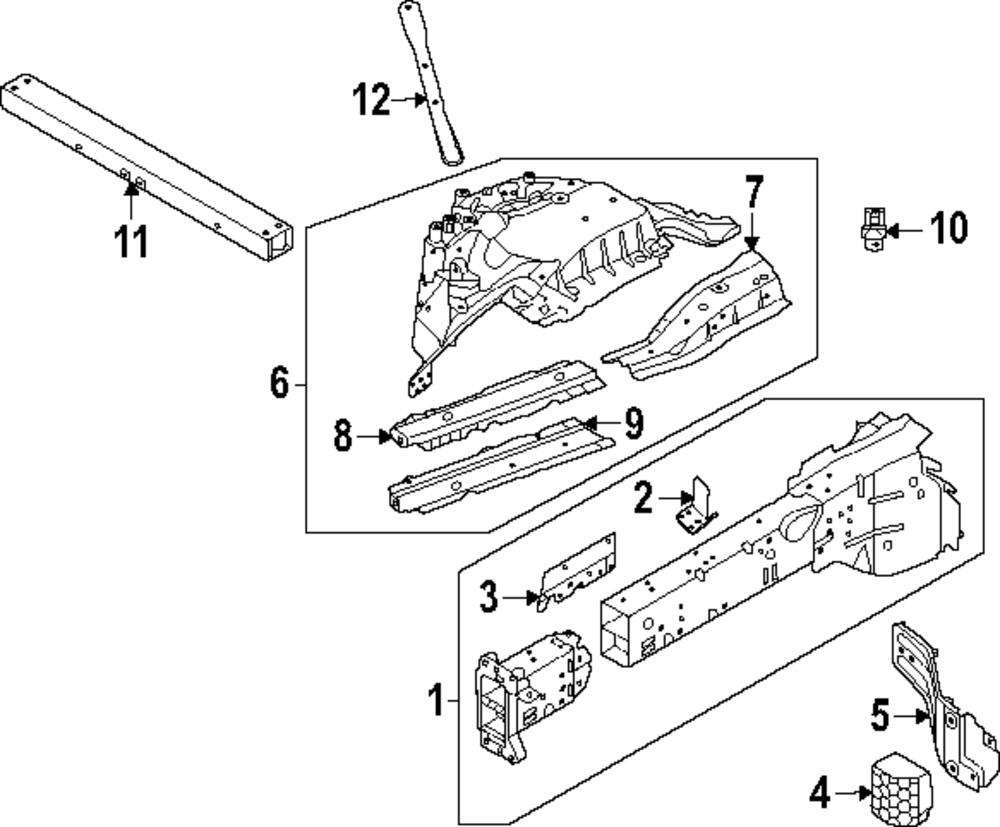 12
11
7
10
6
8
9
2
3
1
5
4