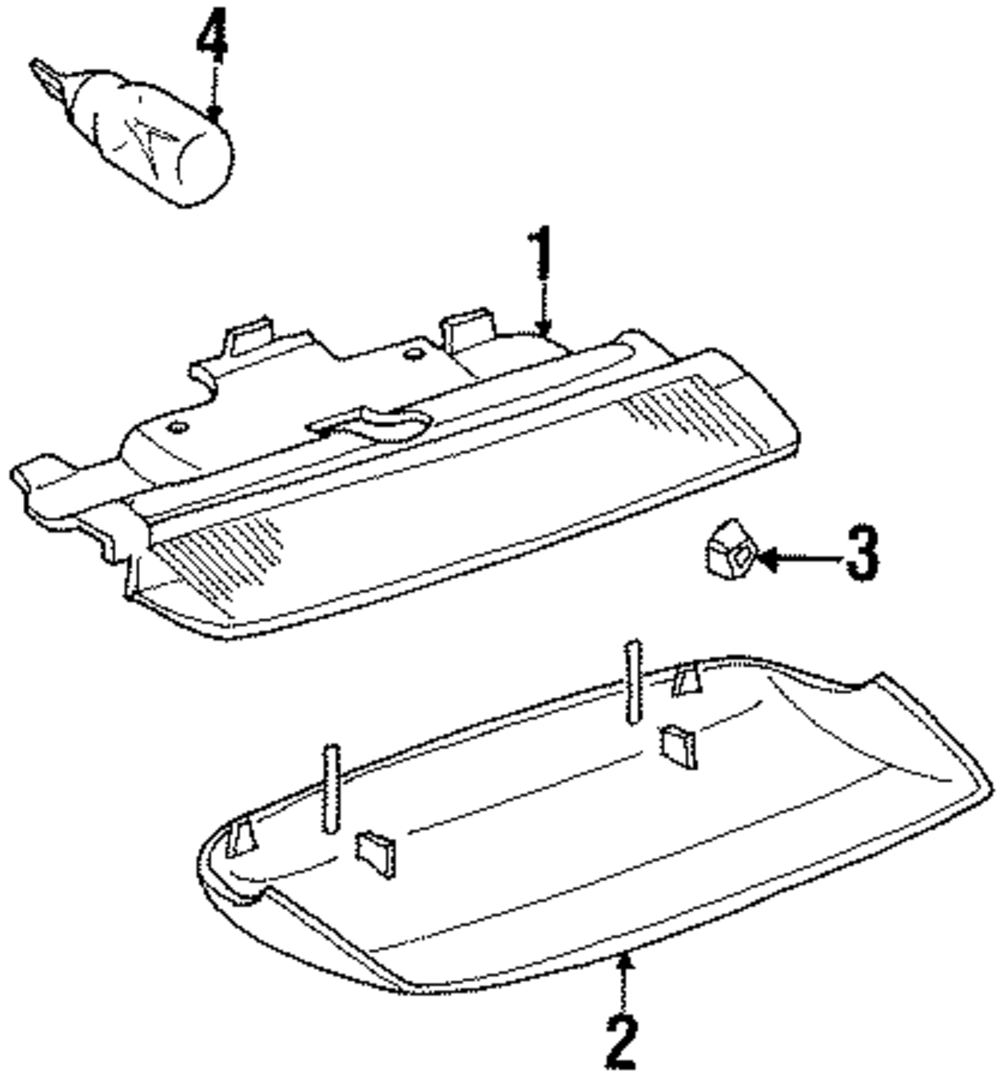 4
1
3
2