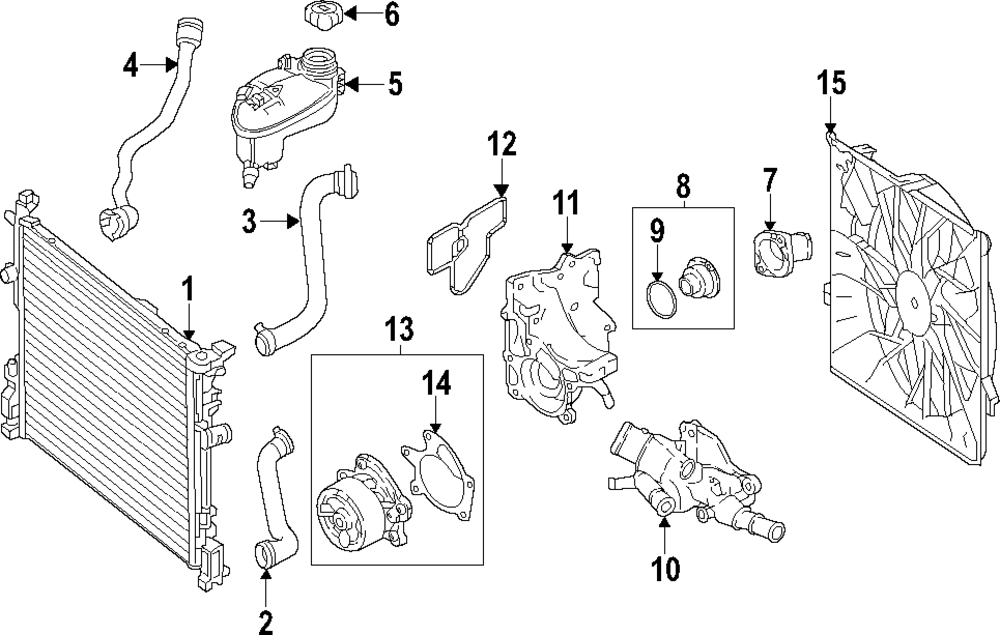 6
4
5
15
12
3
11
8
7
9
1
13
14
10
2