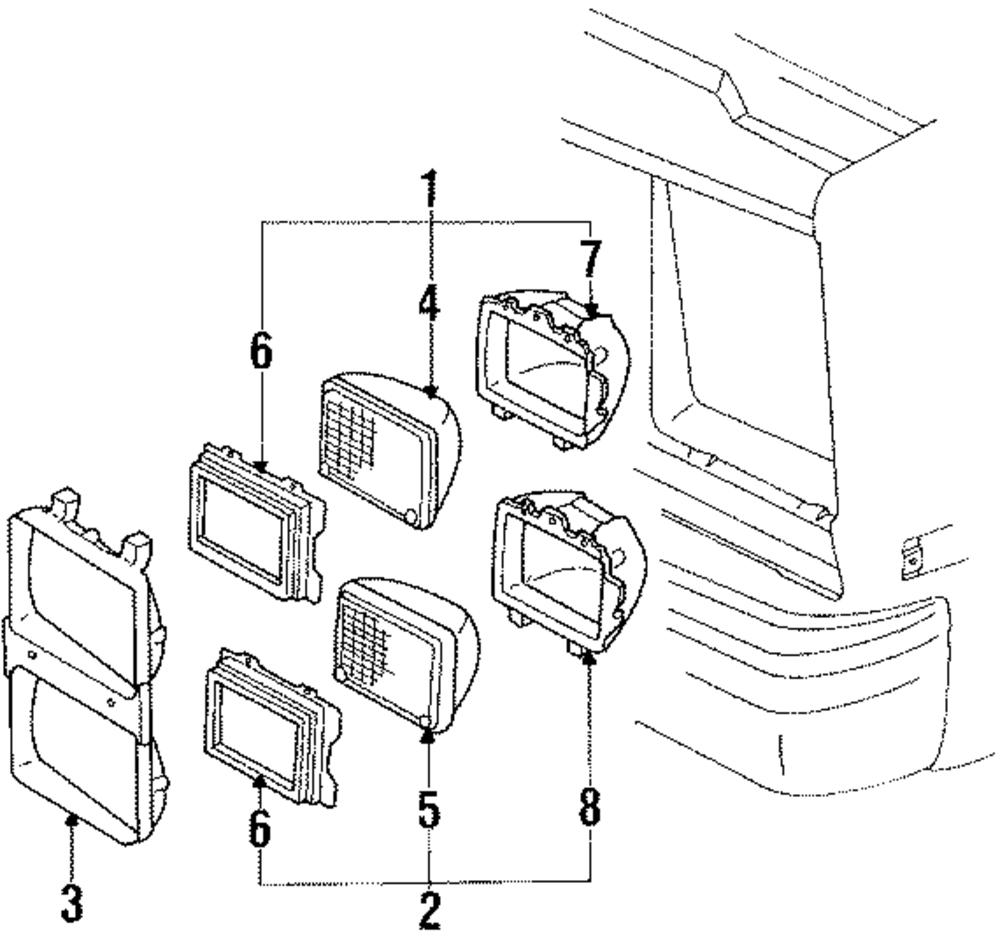 1
7
4
6
6
5
8
3
2