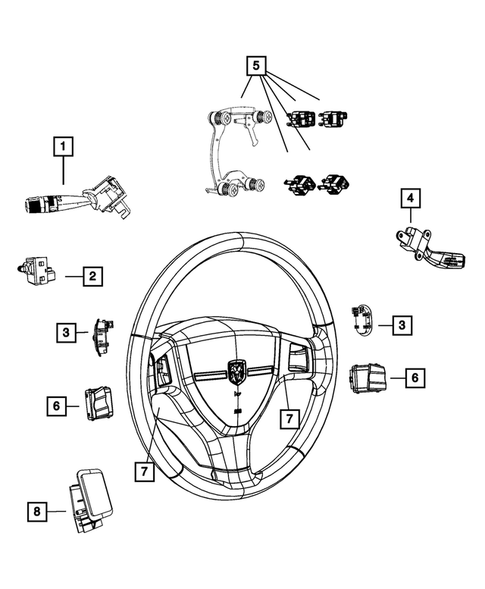 5
1
4
2
3
3
6
6
7
7
8