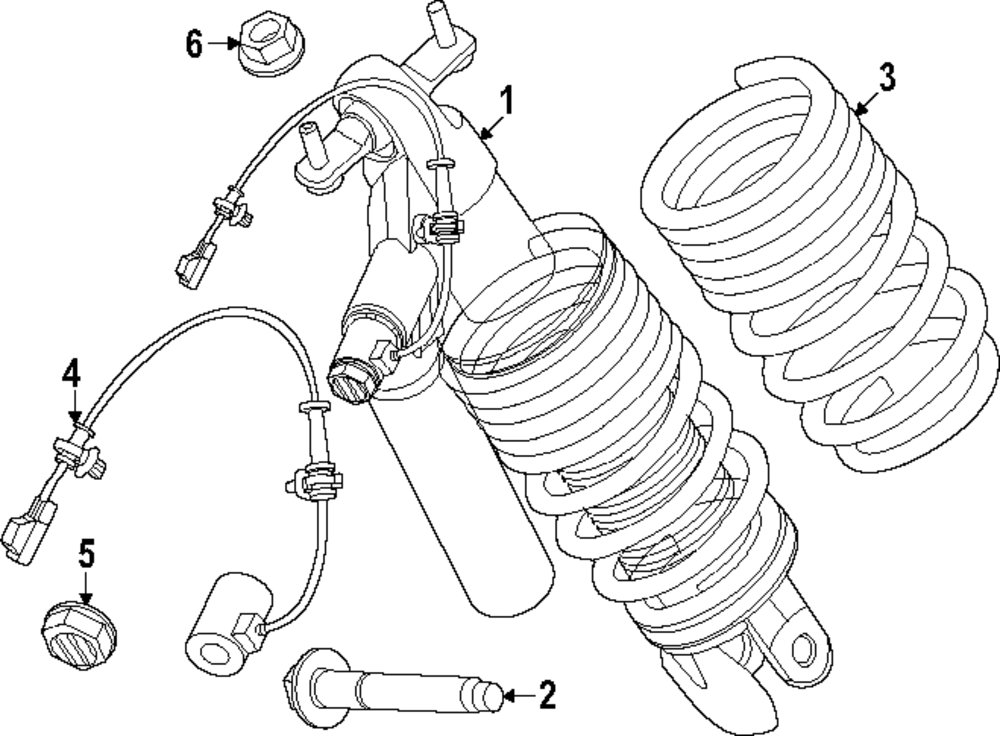 6
1
3
4
5
2