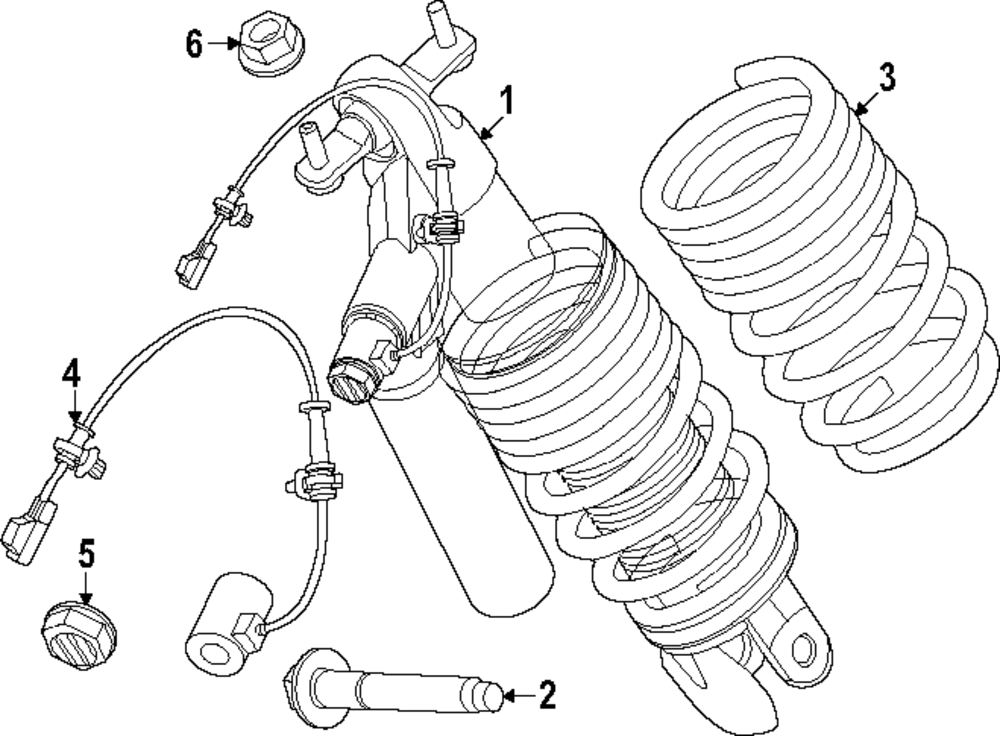 6
1
3
4
5
2