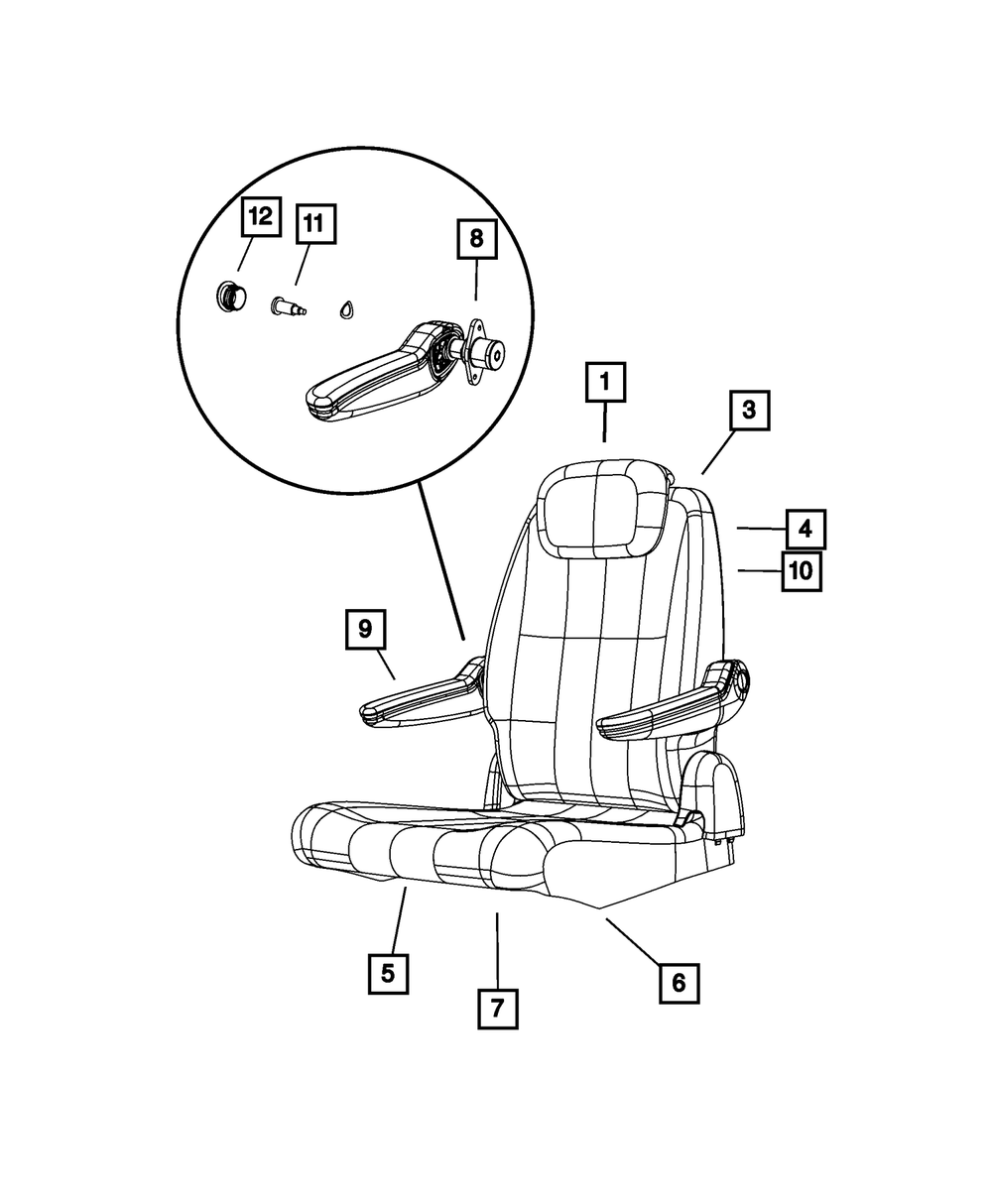 12
11
8
1
3
4
10
9
5
7
6