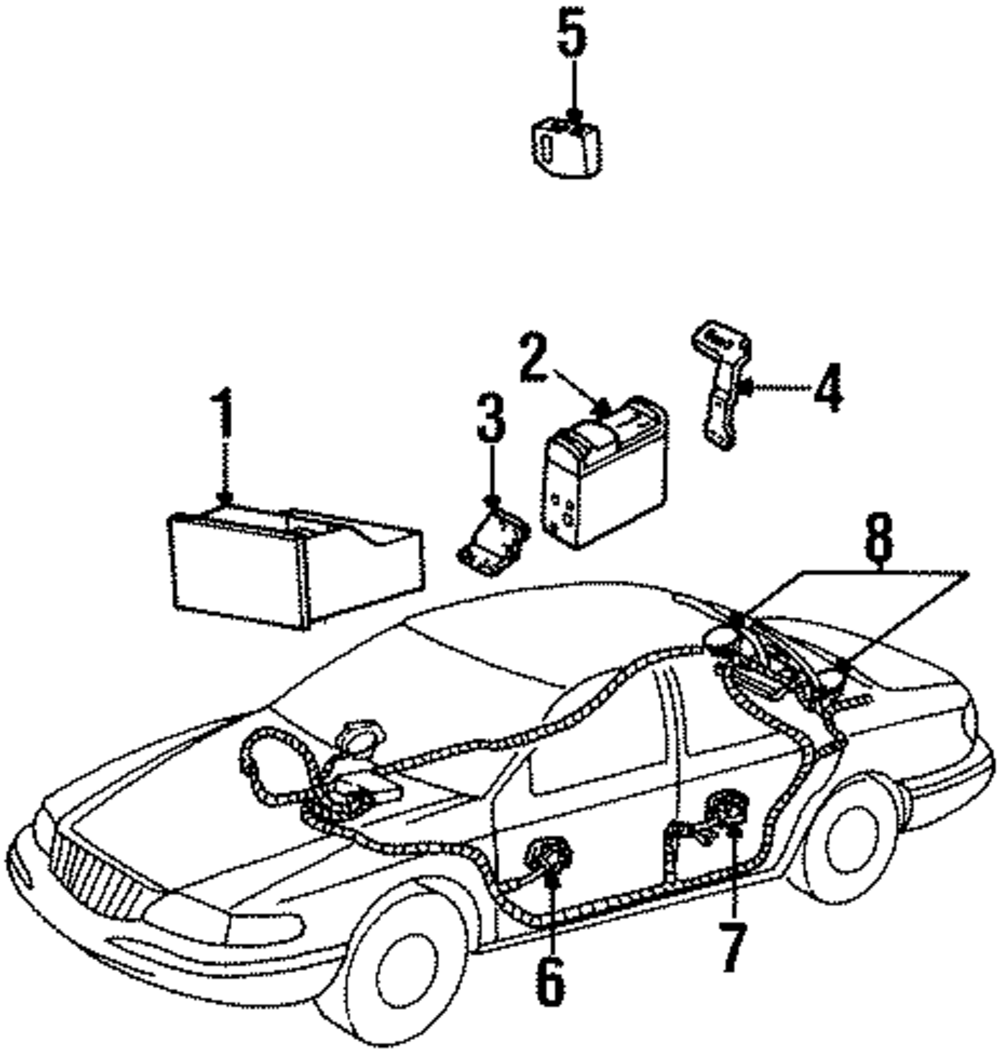 5

2

4

1

3

8

6

7