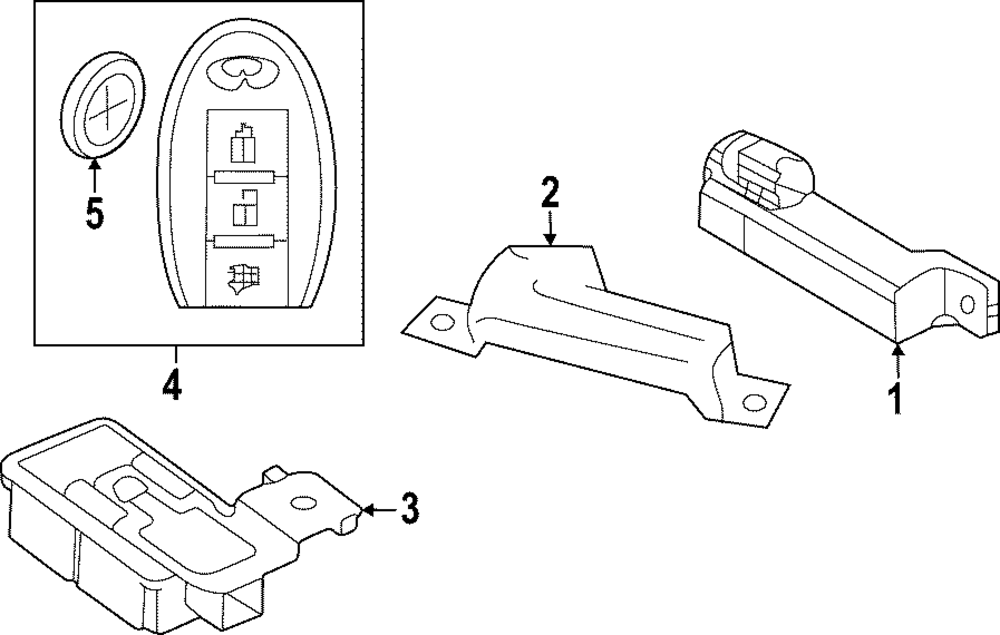 5
4
2
1
3