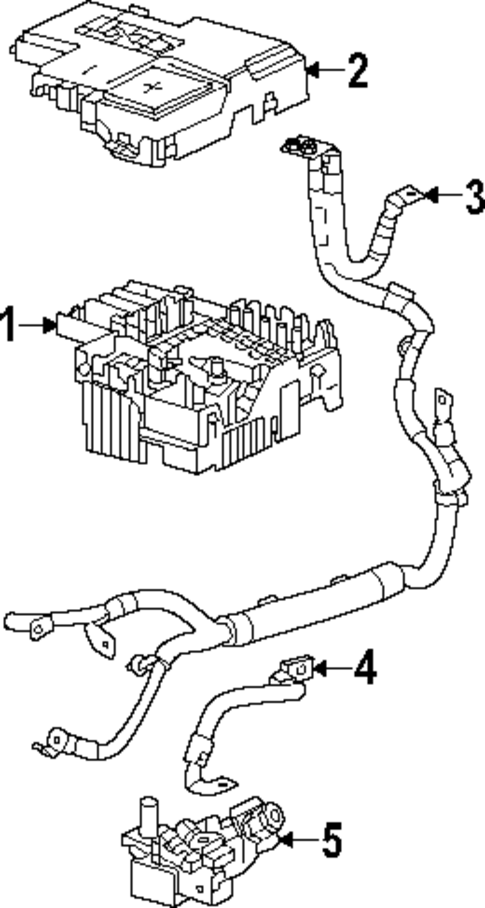 2
3
1
4
5