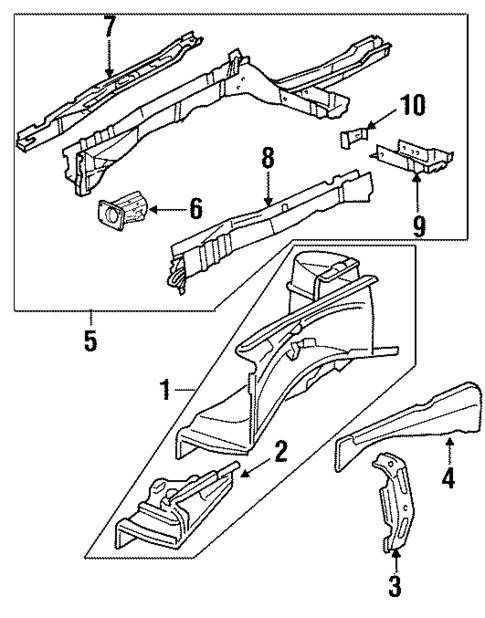 7
10
8
6
9
5
1
2
4
3