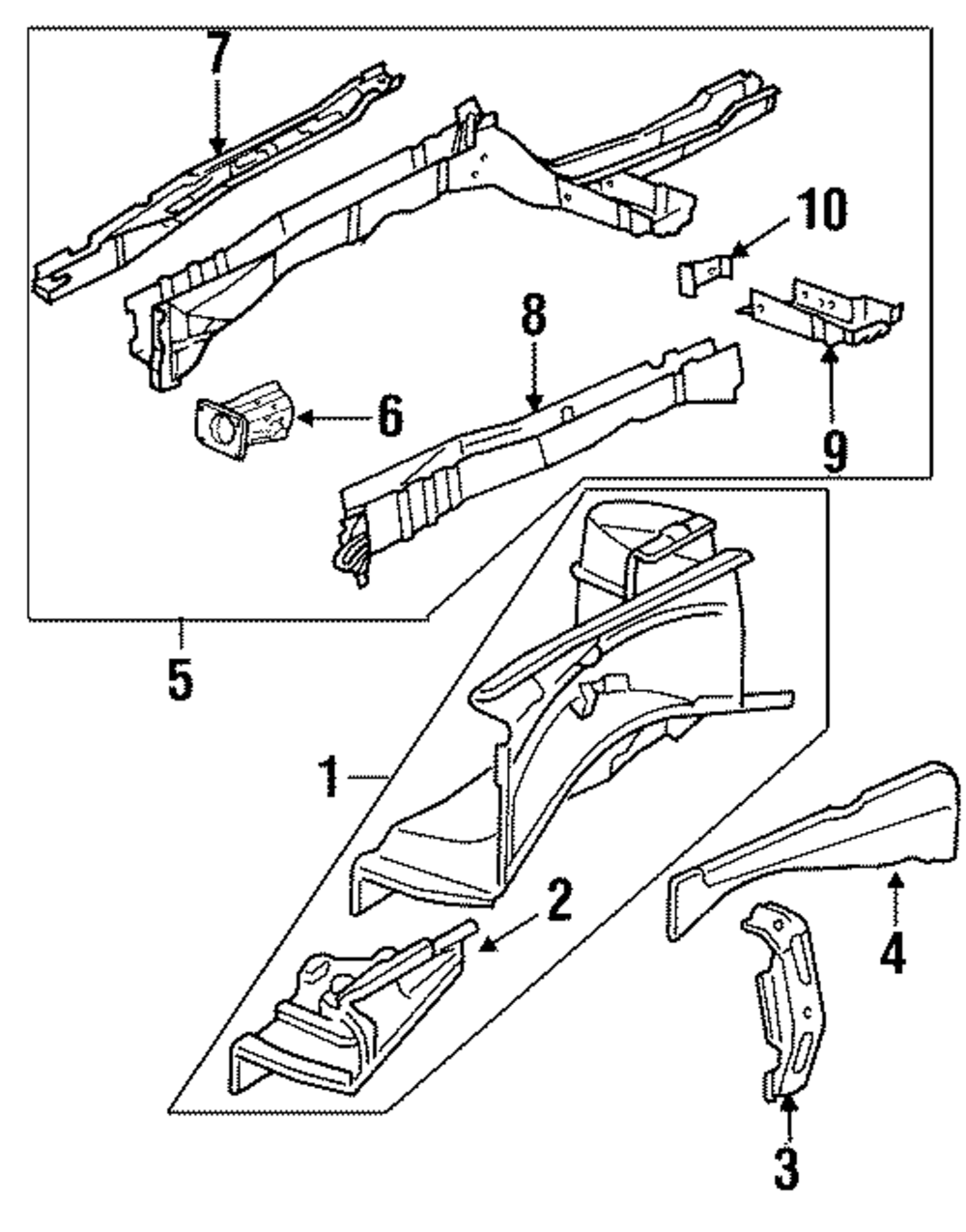 7
10
8
6
9
5
1
2
4
3