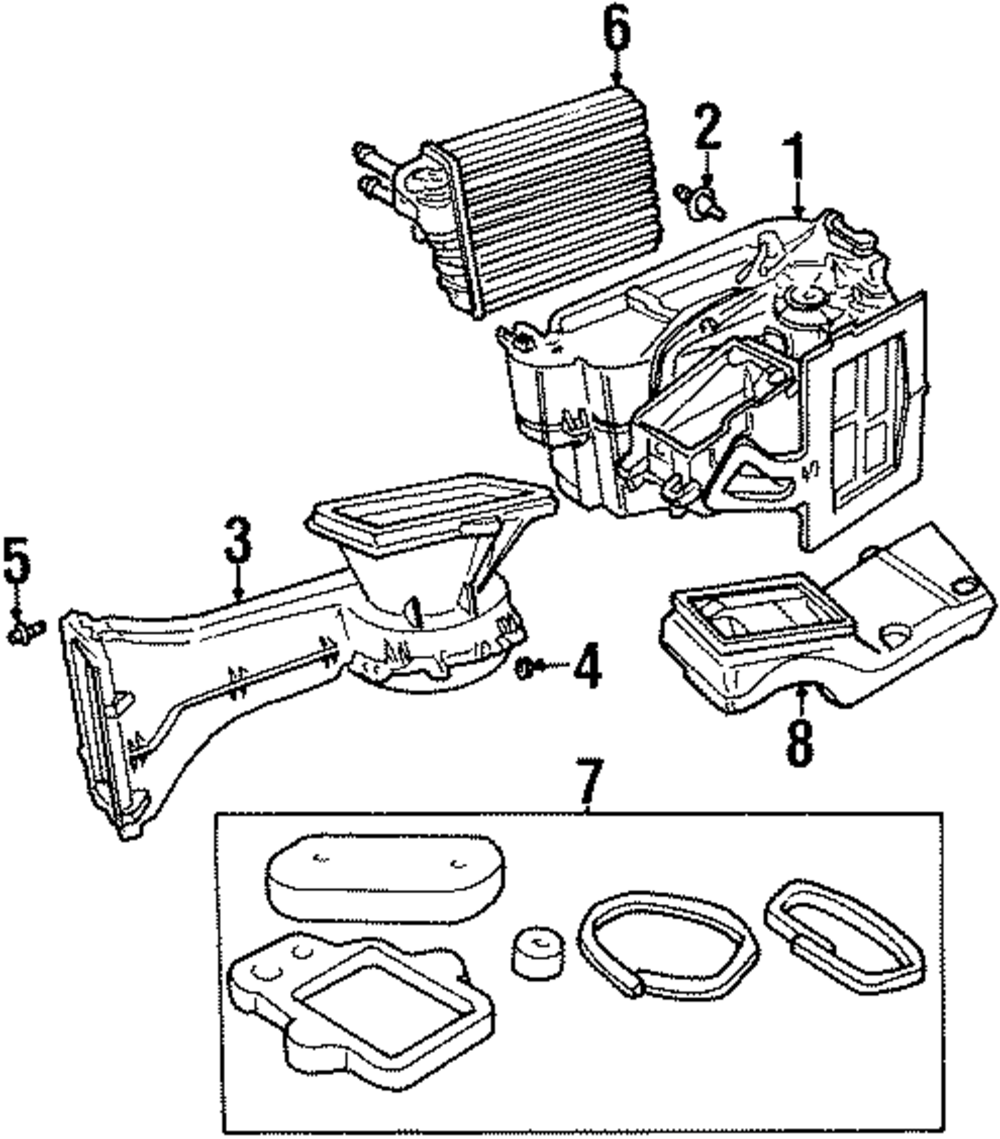 6
2
1
3
5
4
8
7