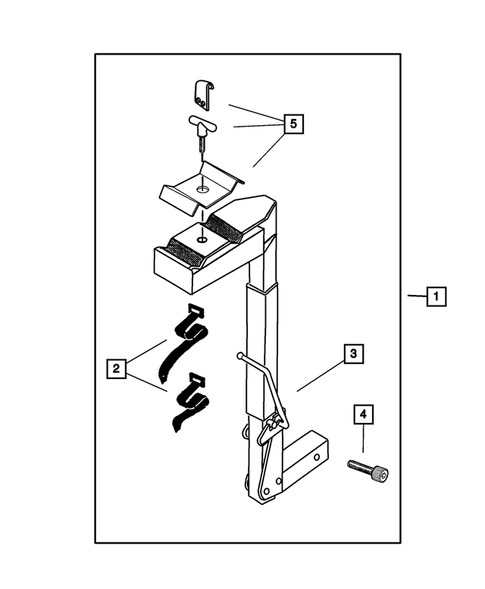 5
1
2
3
4