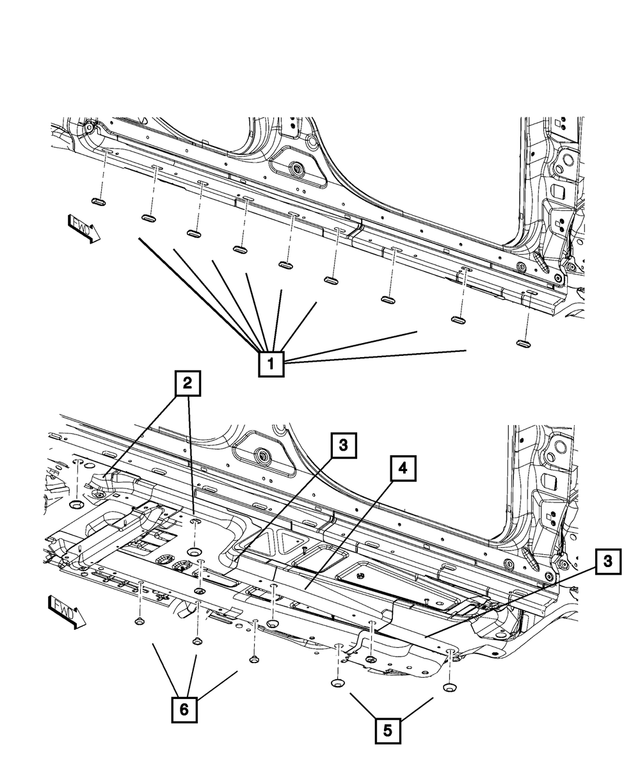 FWD
1
2
3
4
3
FWD
6
5