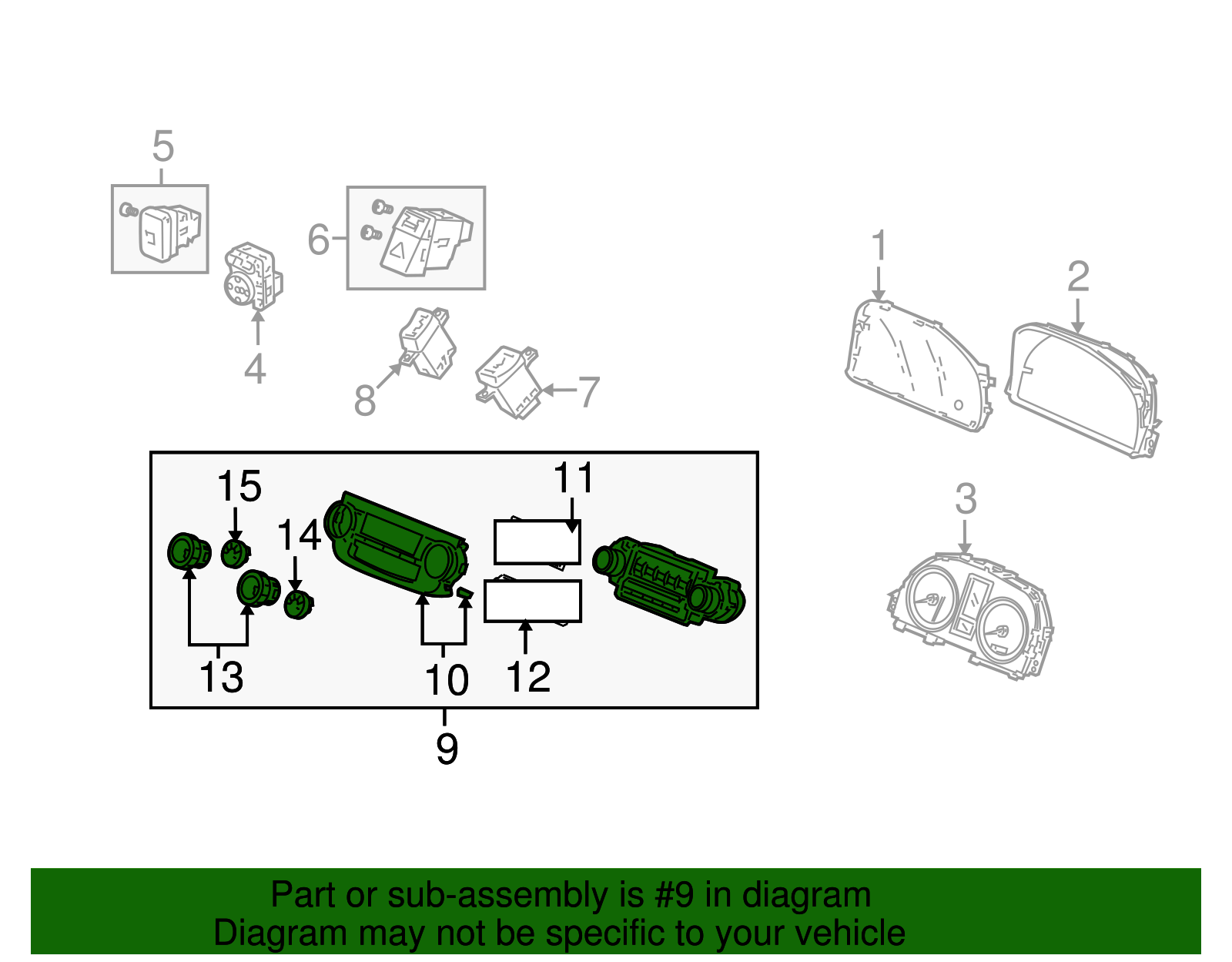 5
6
4
8
7
1
2
3
15
14
11
13
10
12
9

Part or sub-assembly is #9 in diagram
Diagram may not be specific to your vehicle