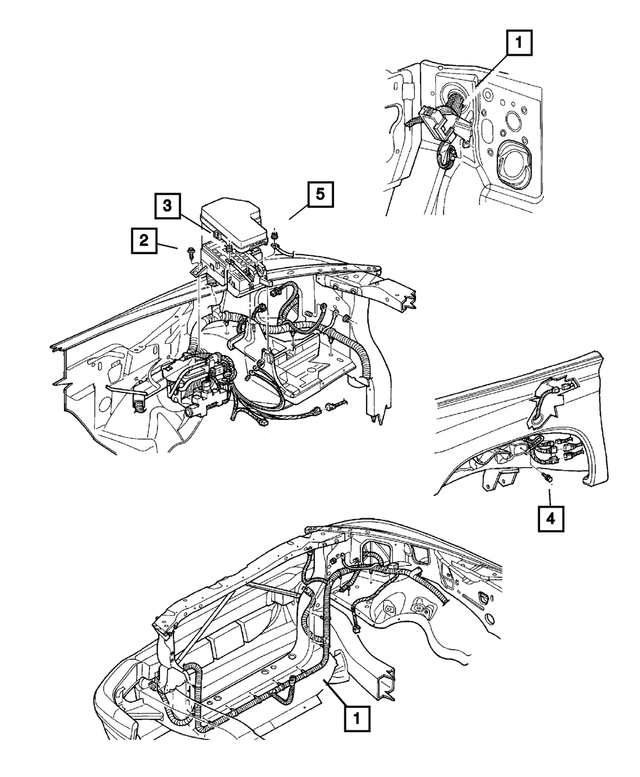 1

3

5

2

4

1