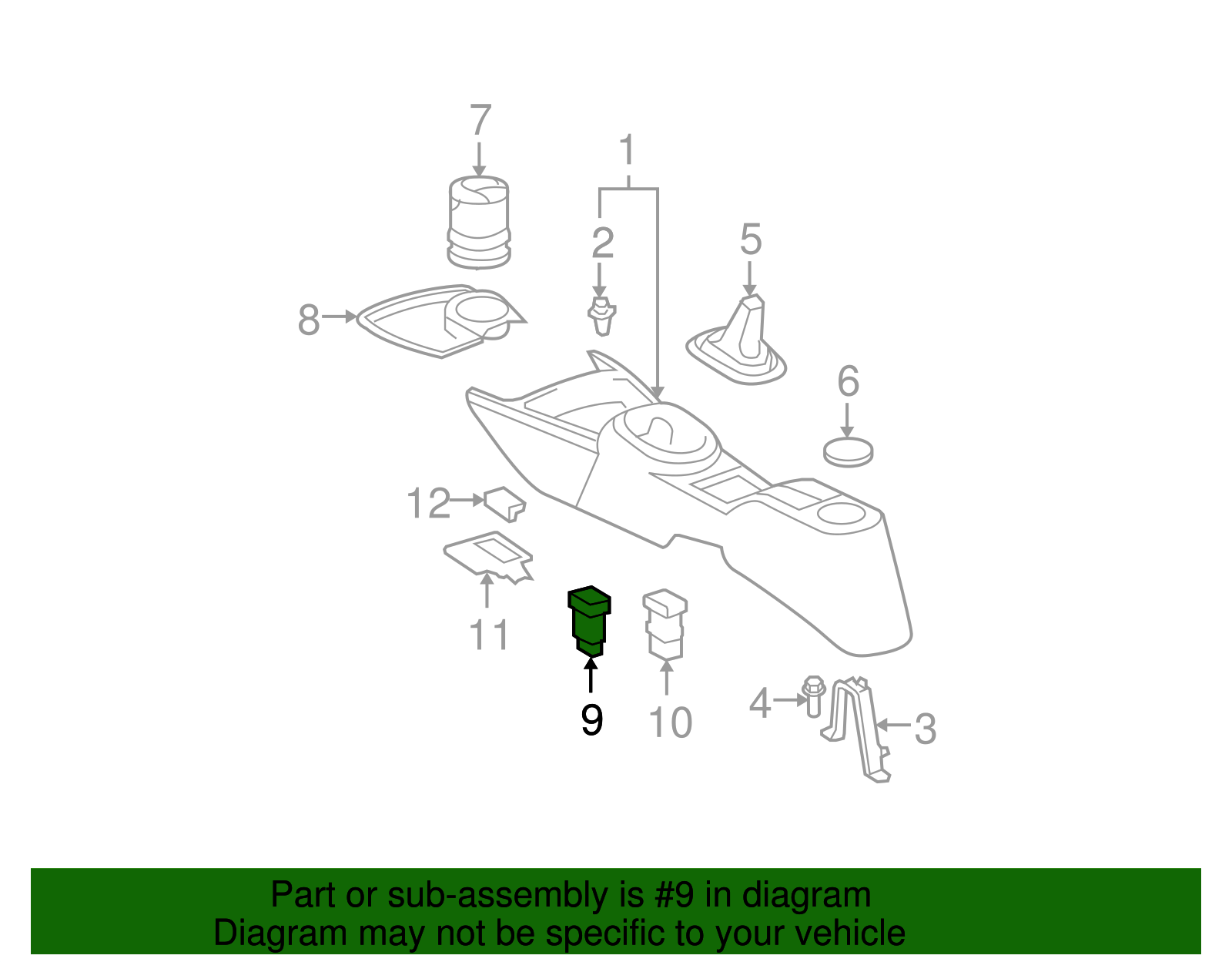 7
1
2
5
8
6
12
11
9
10
4
3

Part or sub-assembly is #9 in diagram
Diagram may not be specific to your vehicle