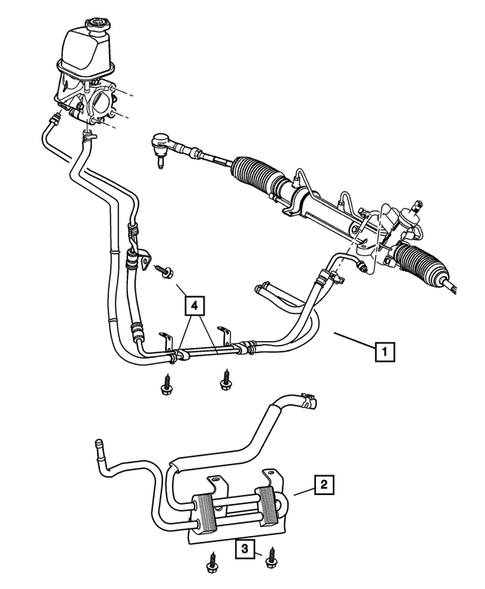 4
1
2
3