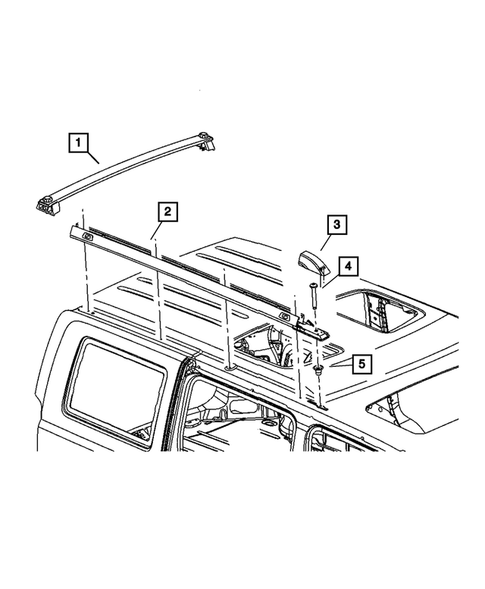 1
2
3
4
5