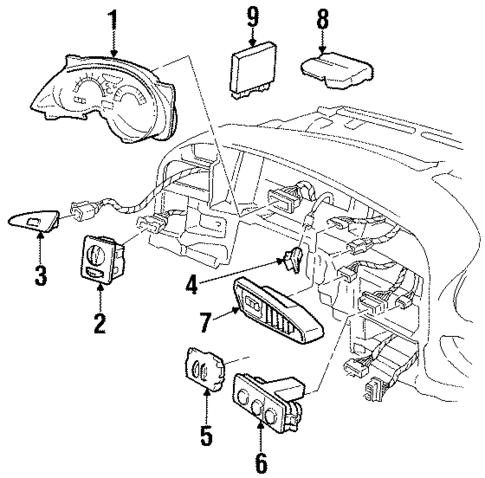 1
9
8
3
2
4
7
5
6