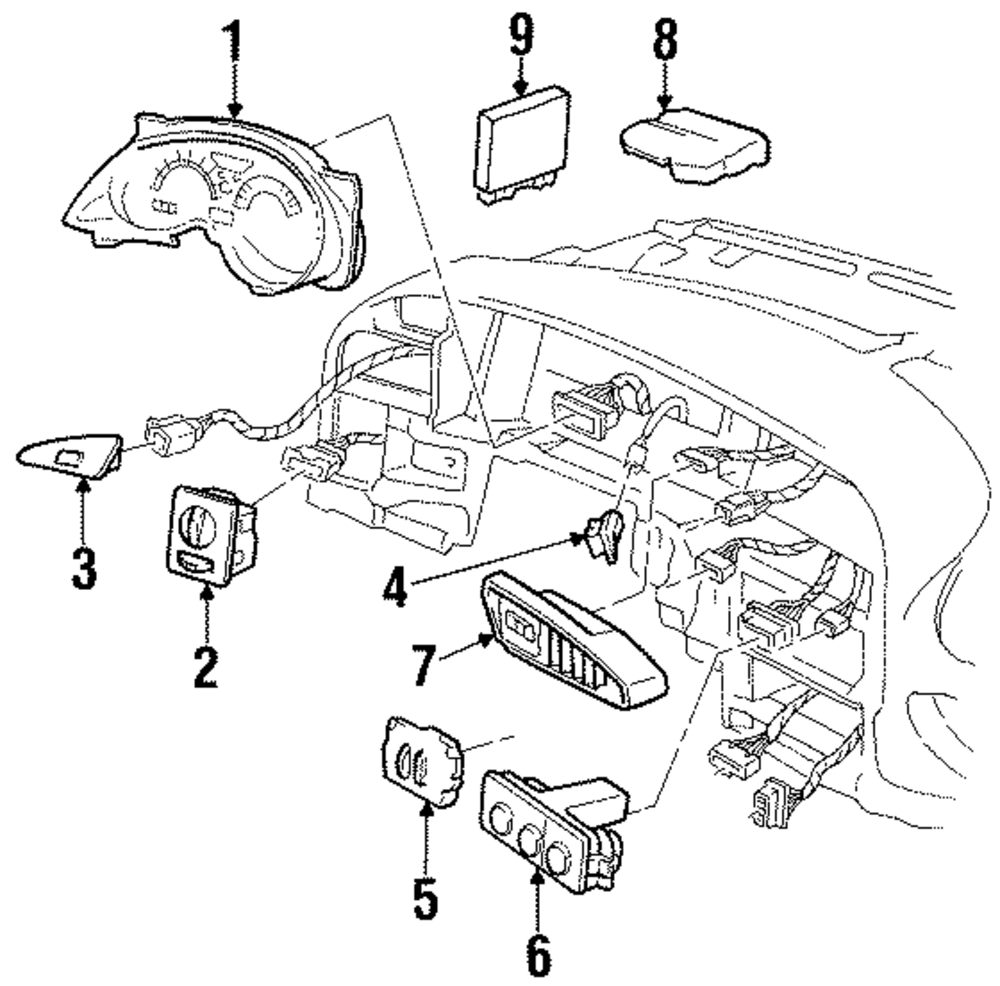 1
9
8
3
2
4
7
5
6