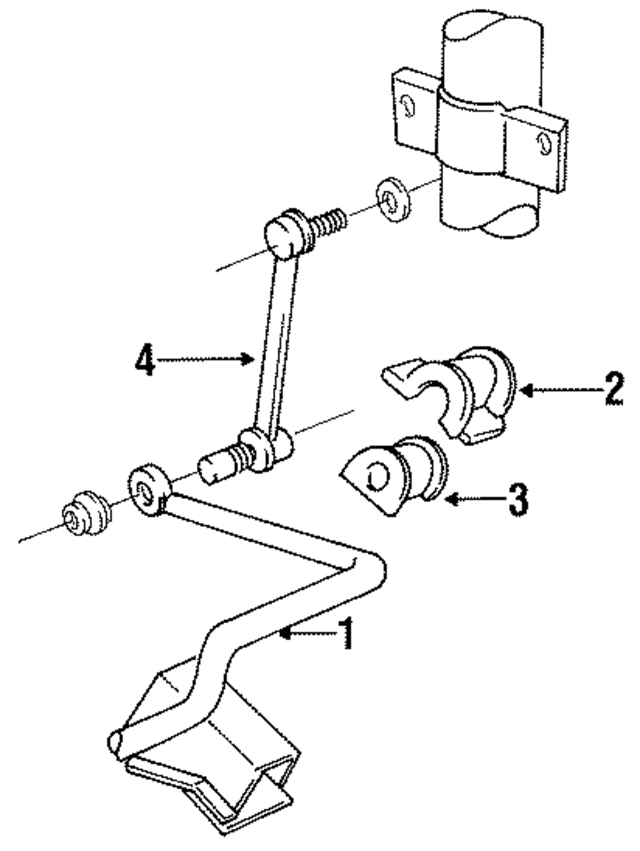 4

2

3

1