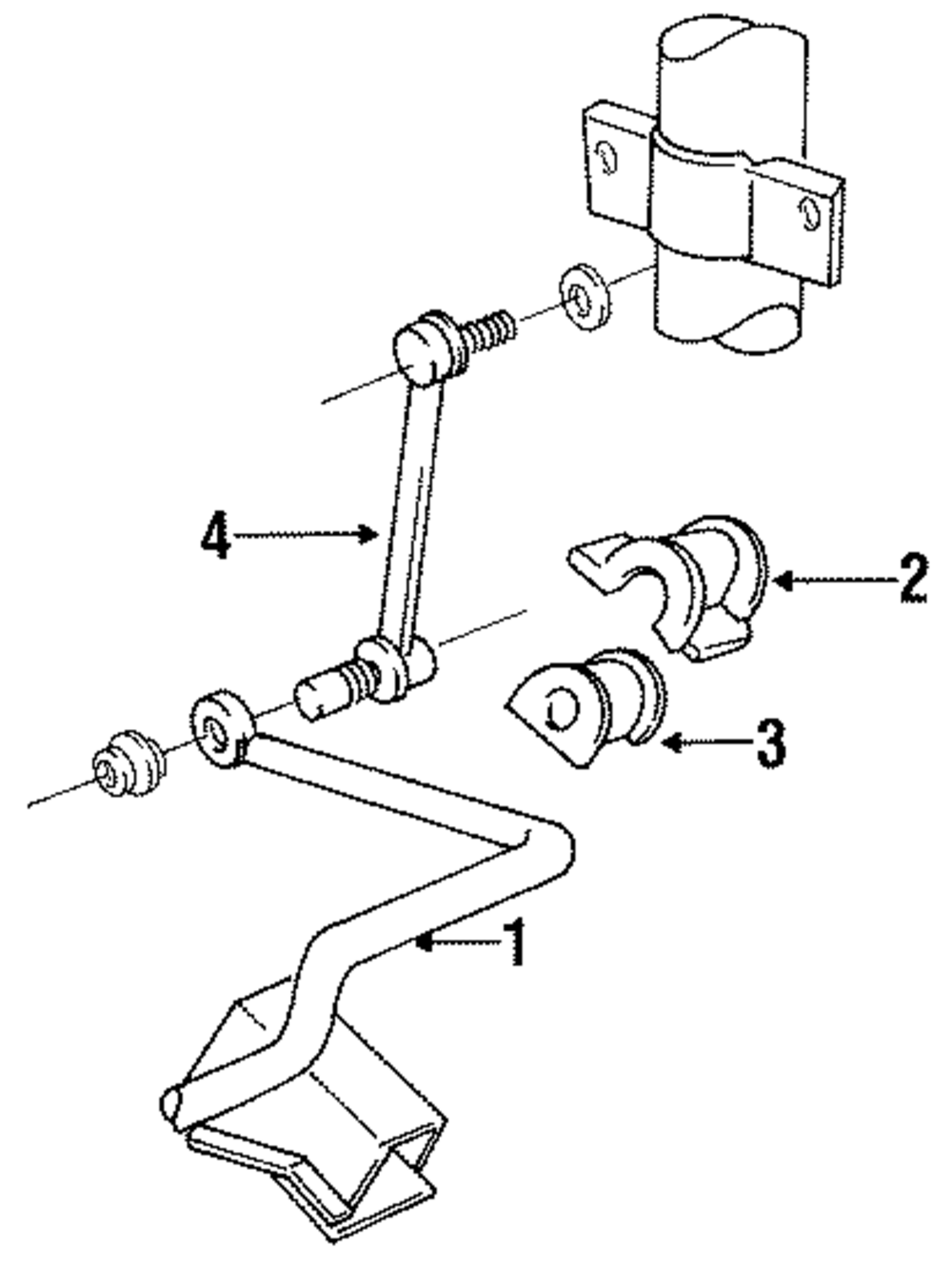 4
2
3
1