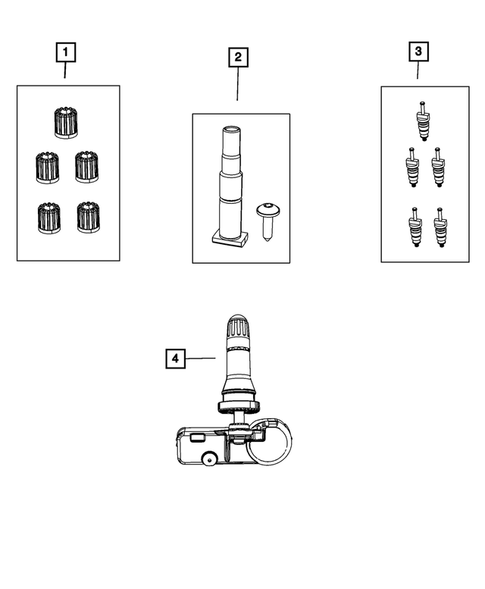 1

2

3

4