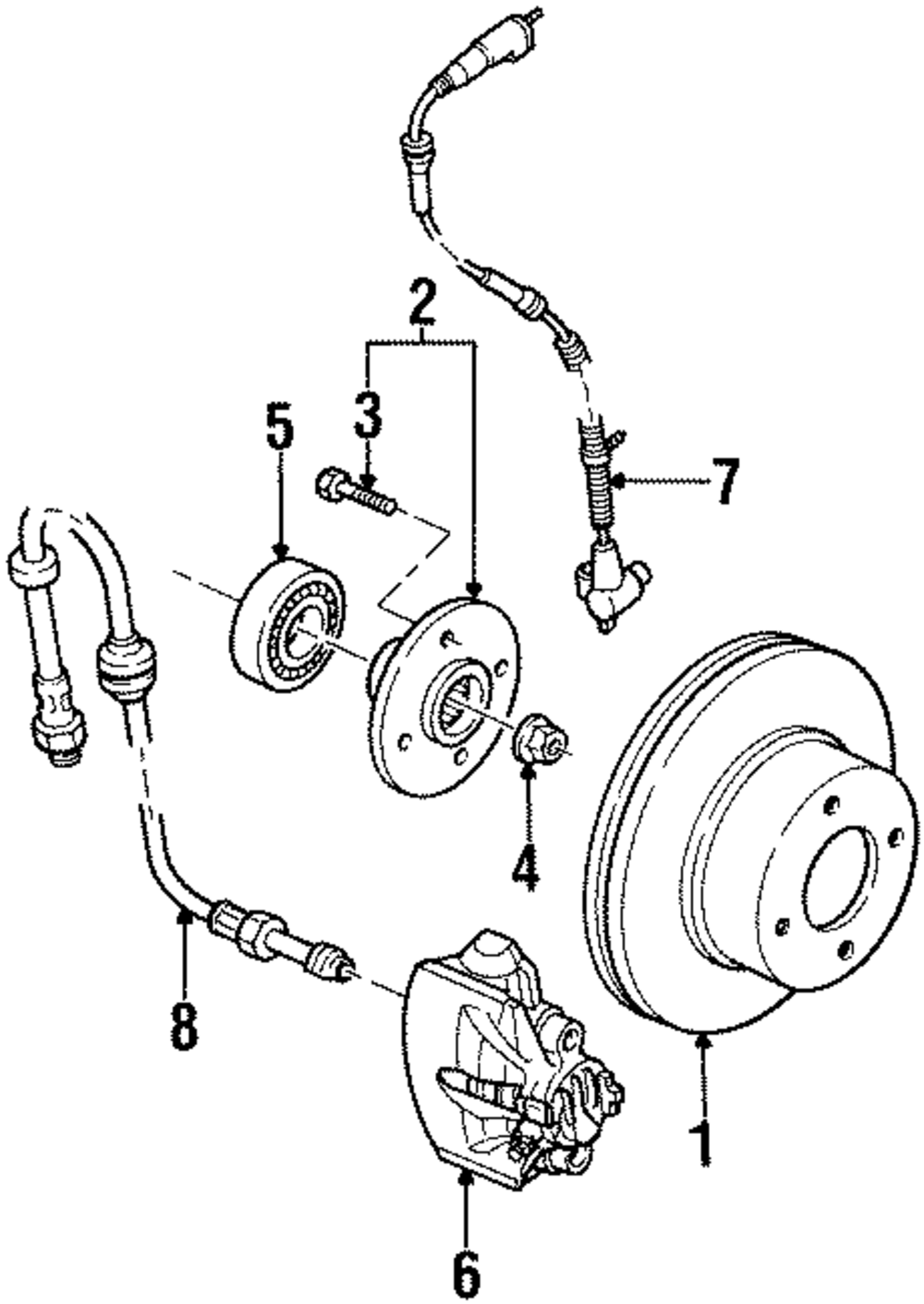 2
3
5
7
4
8
1
6