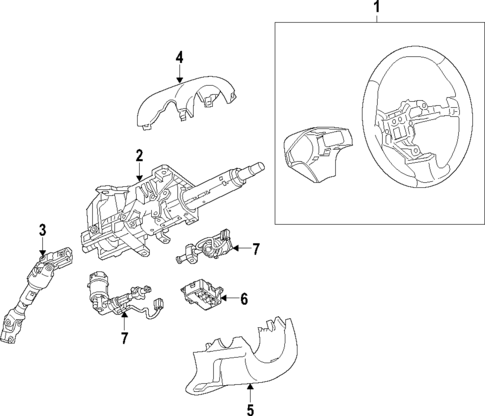 1
4
2
3
7
6
7
5