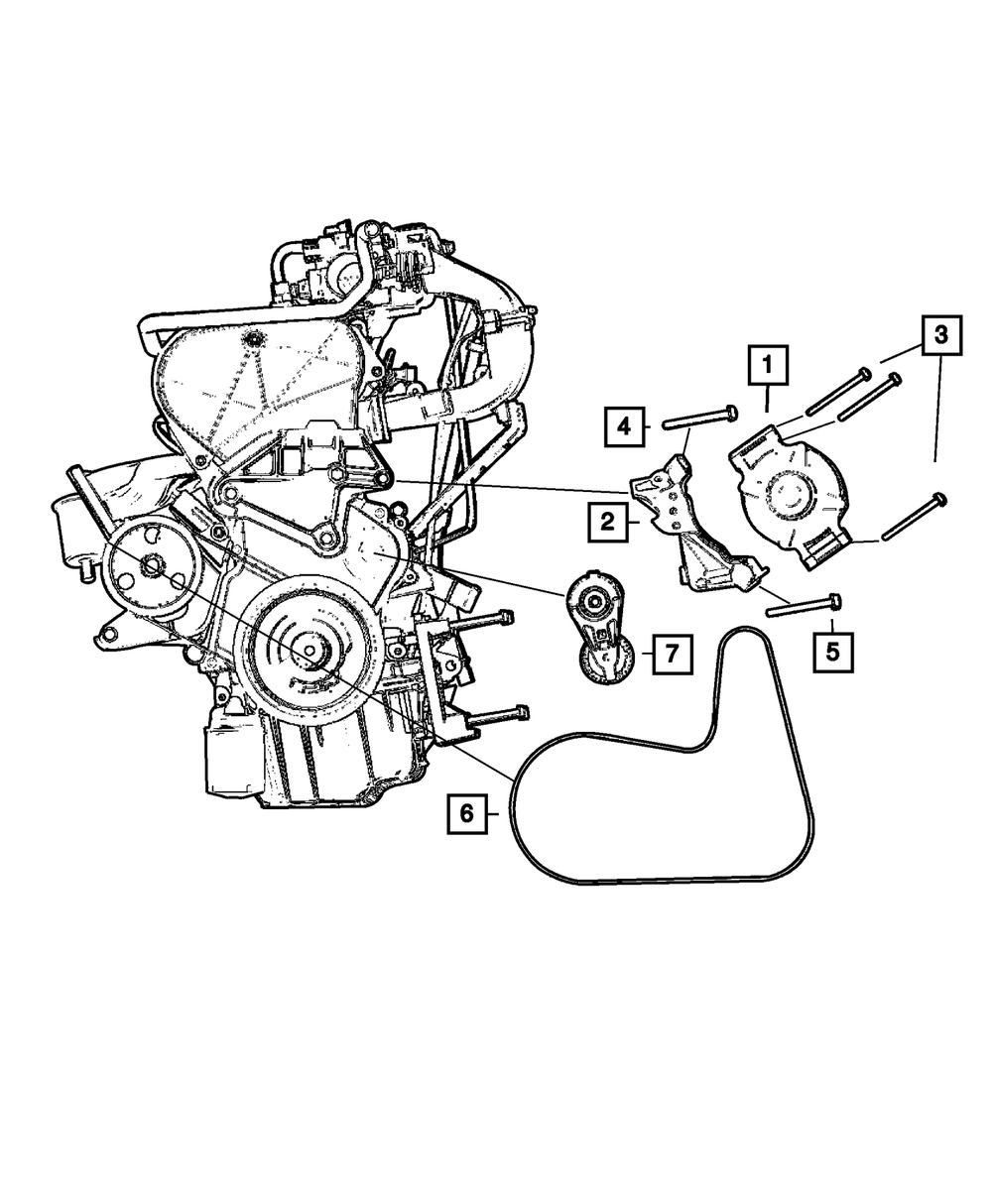 3
1
4
2
7
5
6