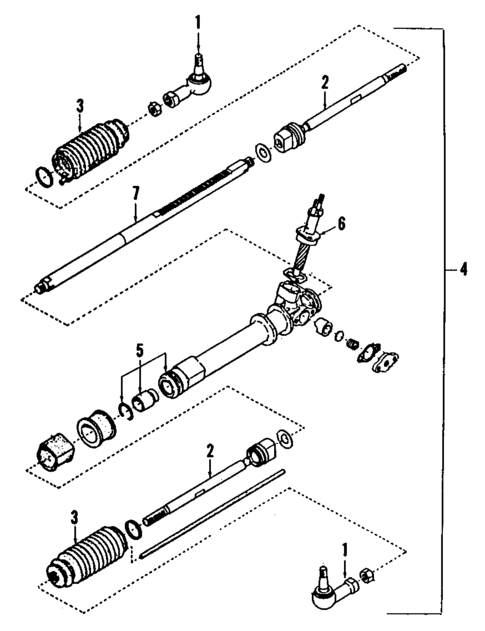 1
2
3
7
6
4
5
2
3
1