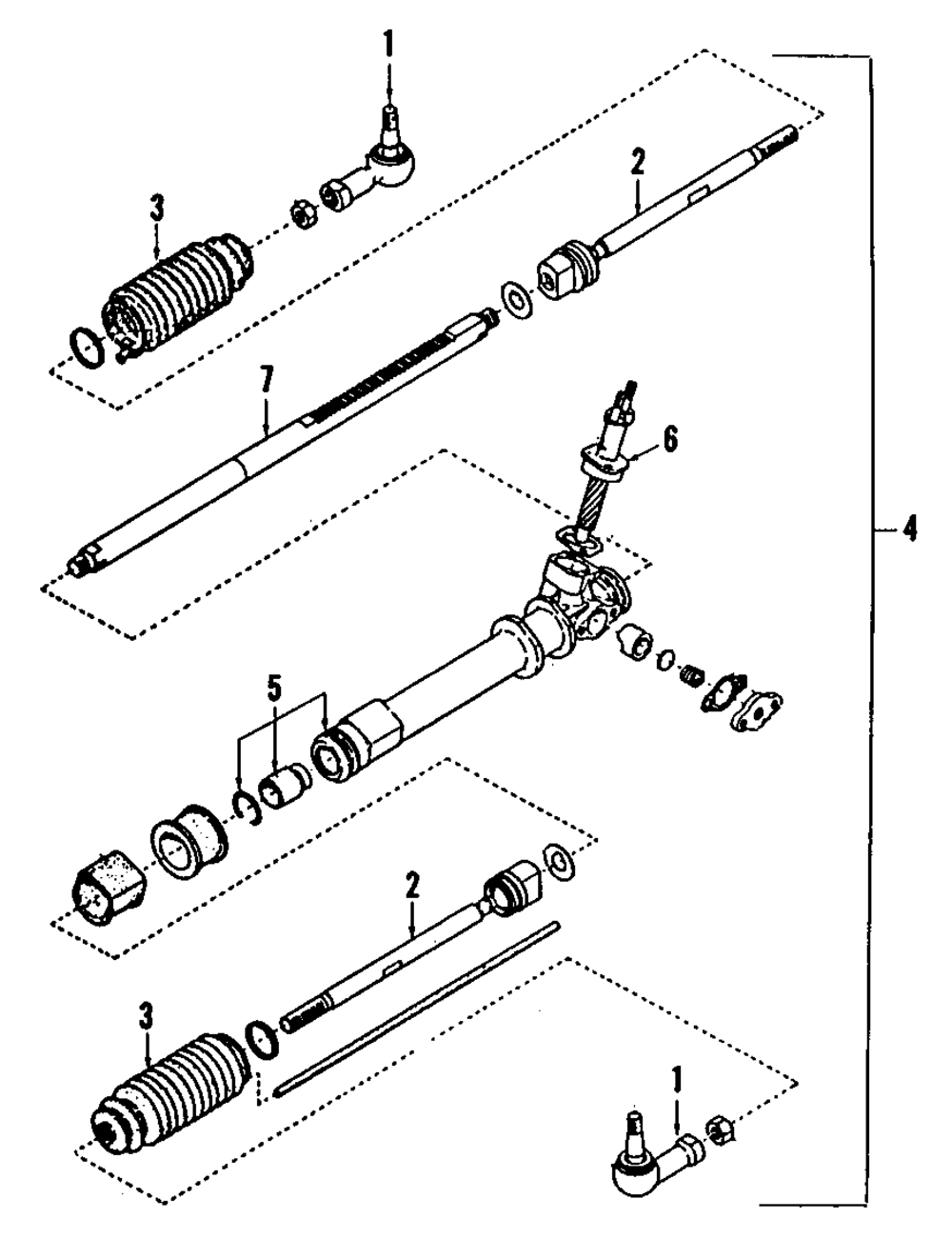 1
2
3
7
6
4
5
2
3
1